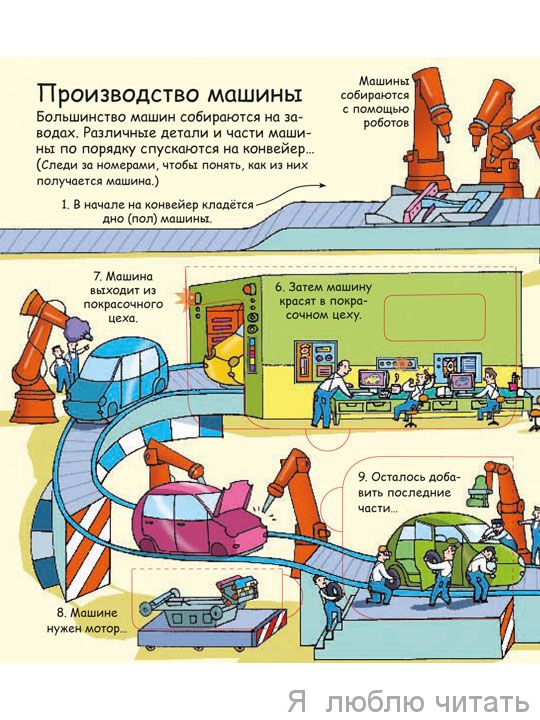 Производство машины

Большинство машин собираются на заводах. Различные детали и части машины по порядку спускаются на конвейер...
(Следи за номерами, чтобы понять, как из них получается машина.)

Машины собираются с помощью роботов

1. В начале на конвейер кладётся дно (пол) машины.

7. Машина выходит из покрасочного цеха.

6. Затем машину красят в покрасочном цеху.

9. Осталось добавить последние части...

8. Машине нужен мотор...

Я люблю читать