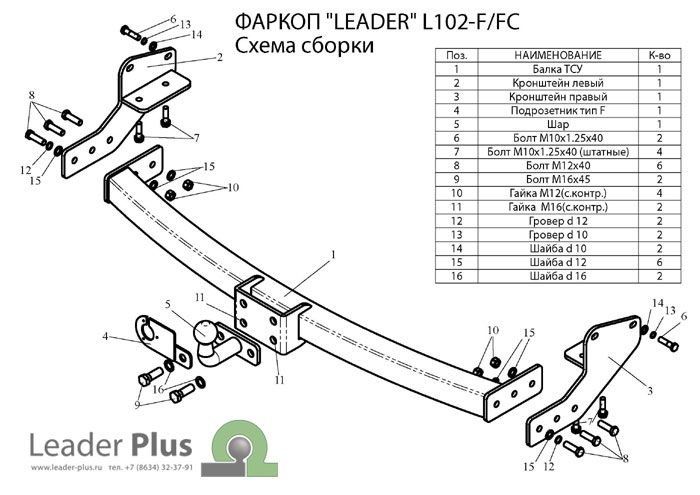 ФАРКОП "LEADER" L102-F/FC
Схема сборки

| Поз. | НАИМЕНОВАНИЕ | К-во |
|---|---|---|
| 1 | Балка ТСУ | 1 |
| 2 | Кронштейн левый | 1 |
| 3 | Кронштейн правый | 1 |
| 4 | Подрозетник тип F | 1 |
| 5 | Шар | 1 |
| 6 | Болт М10х1.25х40 | 2 |
| 7 | Болт М10х1.25х40 (штатные) | 4 |
| 8 | Болт М12х40 | 6 |
| 9 | Болт М16х45 | 2 |
| 10 | Гайка М12(с.контр.) | 4 |
| 11 | Гайка М16(с.контр.) | 2 |
| 12 | Гровер d 12 | 2 |
| 13 | Гровер d 10 | 2 |
| 14 | Шайба d 10 | 2 |
| 15 | Шайба d 12 | 6 |
| 16 | Шайба d 16 | 2 |

6 13 14 2 8 7 12 15 15 10 1 5 11 4 11 16 9 10 15 14 13 6 3 7 8 15 12

Leader Plus
www.leader-plus.ru тел. +7 (8634) 32-37-91