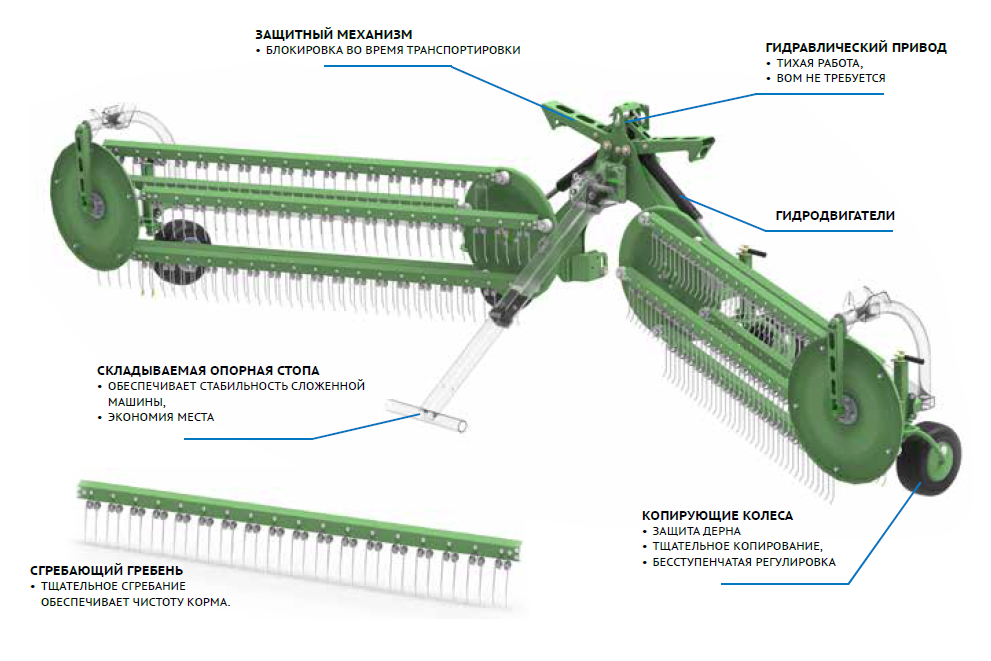 ЗАЩИТНЫЙ МЕХАНИЗМ
• БЛОКИРОВКА ВО ВРЕМЯ ТРАНСПОРТИРОВКИ

ГИДРАВЛИЧЕСКИЙ ПРИВОД
• ТИХАЯ РАБОТА,
• ВОМ НЕ ТРЕБУЕТСЯ

ГИДРОДВИГАТЕЛИ

СКЛАДЫВАЕМАЯ ОПОРНАЯ СТОПА
• ОБЕСПЕЧИВАЕТ СТАБИЛЬНОСТЬ СЛОЖЕННОЙ МАШИНЫ,
• ЭКОНОМИЯ МЕСТА

КОПИРУЮЩИЕ КОЛЕСА
• ЗАЩИТА ДЕРНА
• ТЩАТЕЛЬНОЕ КОПИРОВАНИЕ,
• БЕССТУПЕНЧАТАЯ РЕГУЛИРОВКА

СГРЕБАЮЩИЙ ГРЕБЕНЬ
• ТЩАТЕЛЬНОЕ СГРЕБАНИЕ ОБЕСПЕЧИВАЕТ ЧИСТОТУ КОРМА.