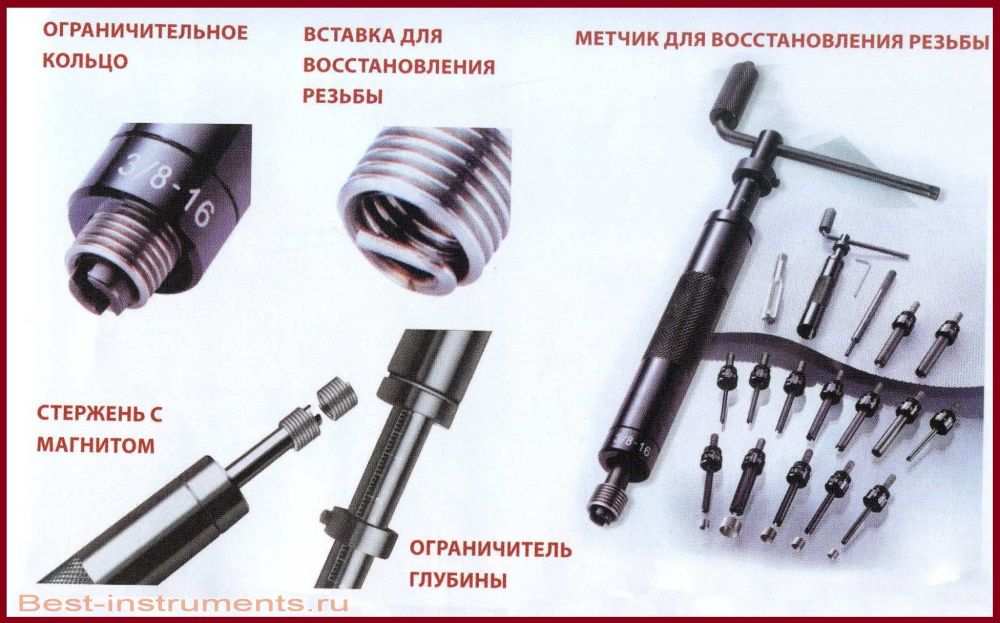 ОГРАНИЧИТЕЛЬНОЕ КОЛЬЦО

ВСТАВКА ДЛЯ ВОССТАНОВЛЕНИЯ РЕЗЬБЫ

МЕТЧИК ДЛЯ ВОССТАНОВЛЕНИЯ РЕЗЬБЫ

3/8-16

СТЕРЖЕНЬ С МАГНИТОМ

ОГРАНИЧИТЕЛЬ ГЛУБИНЫ

3/8-16

Best-instruments.ru