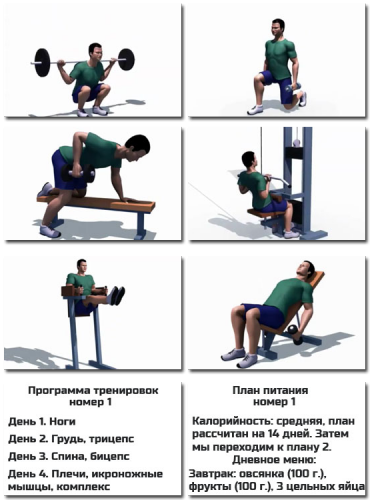 Программа тренировок
номер 1

День 1. Ноги

День 2. Грудь, трицепс

День 3. Спина, бицепс

День 4. Плечи, икроножные мышцы, комплекс

План питания
номер 1

Калорийность: средняя, план рассчитан на 14 дней. Затем мы переходим к плану 2.

Дневное меню:

Завтрак: овсянка (100 г.), фрукты (100 г.), 3 цельных яйца