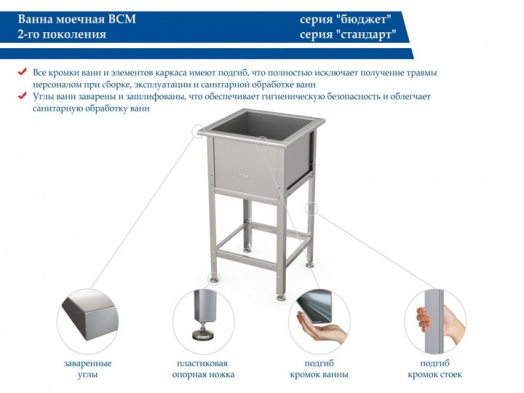 Ванна моечная ВСМ 2-го поколения

серия "бюджет"
серия "стандарт"

Все кромки ванн и элементов каркаса имеют подгиб, что полностью исключает получение травмы персоналом при сборке, эксплуатации и санитарной обработке ванн

Углы ванн заварены и зашлифованы, что обеспечивает гигиеническую безопасность и облегчает санитарную обработку ванн

заваренные углы

пластиковая опорная ножка

подгиб кромок ванны

подгиб кромок стоек