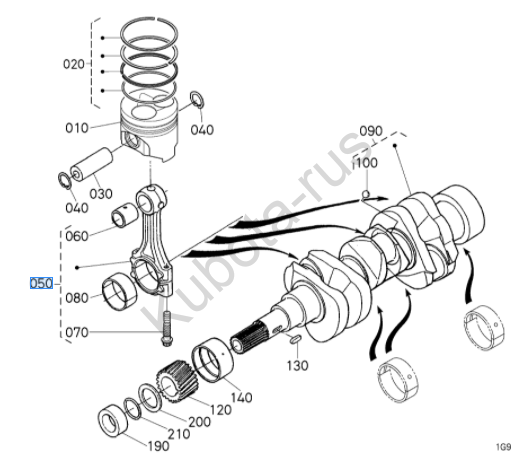 020
010
040
030
040
060
050
080
070
090
100
130
140
120
200
210
190
kubota-rus
1G9