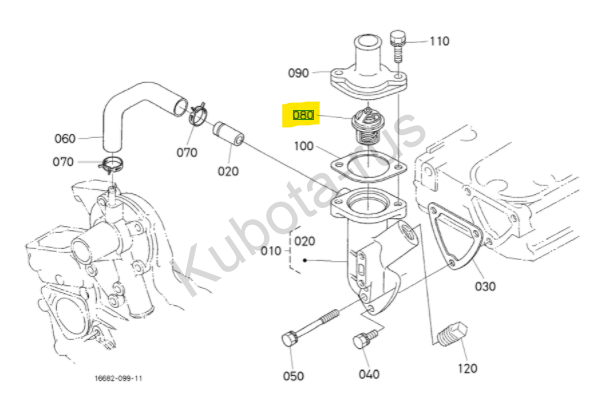 110
090
080
060
070
070
020
100
020
010
030
050
040
120
16682-099-11
Kubota.rus