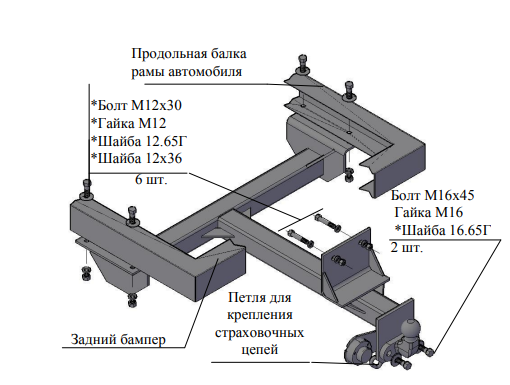 Продольная балка рамы автомобиля

*Болт М12х30
*Гайка М12
*Шайба 12.65Г
*Шайба 12х36
6 шт.

Болт М16х45
Гайка М16
*Шайба 16.65Г
2 шт.

Петля для крепления страховочных цепей

Задний бампер