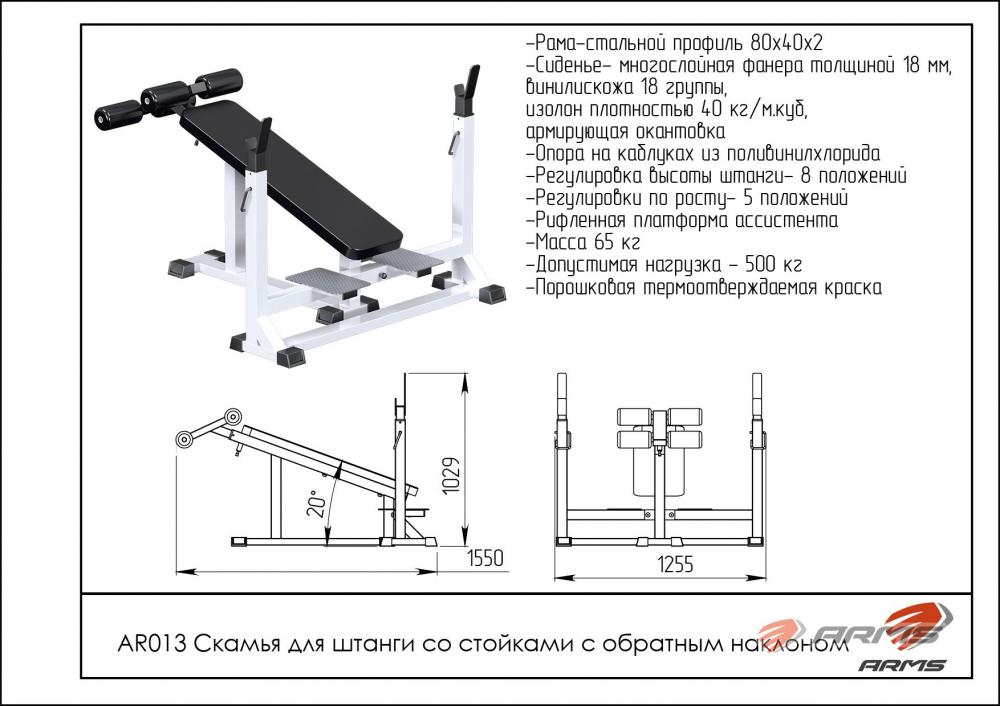 -Рама-стальной профиль 80х40х2
-Сиденье- многослойная фанера толщиной 18 мм, винилискожа 18 группы, изолон плотностью 40 кг/м.куб, армирующая окантовка
-Опора на каблуках из поливинилхлорида
-Регулировка высоты штанги- 8 положений
-Регулировки по росту- 5 положений
-Рифленная платформа ассистента
-Масса 65 кг
-Допустимая нагрузка - 500 кг
-Порошковая термоотверждаемая краска

20°

1029

1550

1255

AR013 Скамья для штанги со стойками с обратным наклоном

ARMS

ARMS