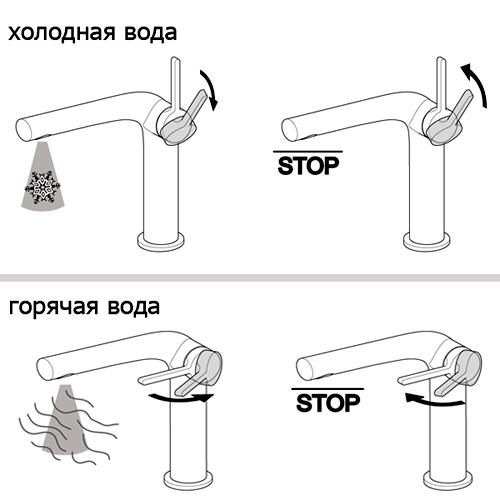 холодная вода

STOP

горячая вода

STOP