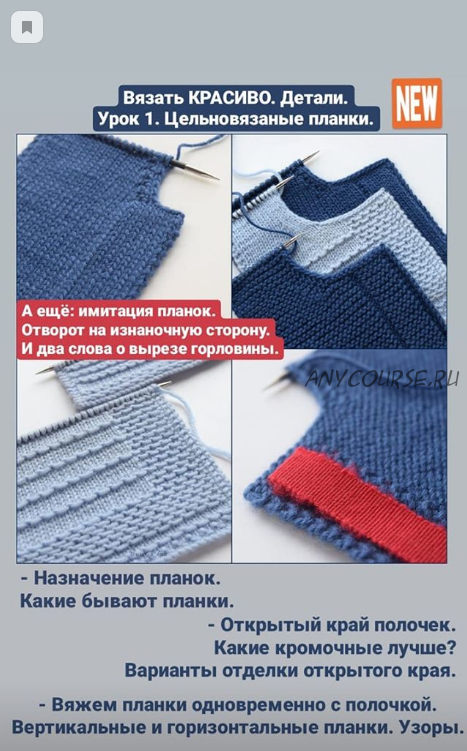 Вязать КРАСИВО. Детали.
Урок 1. Цельновязаные планки.

NEW

А ещё: имитация планок.
Отворот на изнаночную сторону.
И два слова о вырезе горловины.

ANYCOURSE.RU

- Назначение планок.
Какие бывают планки.

- Открытый край полочек.
Какие кромочные лучше?
Варианты отделки открытого края.

- Вяжем планки одновременно с полочкой.
Вертикальные и горизонтальные планки. Узоры.