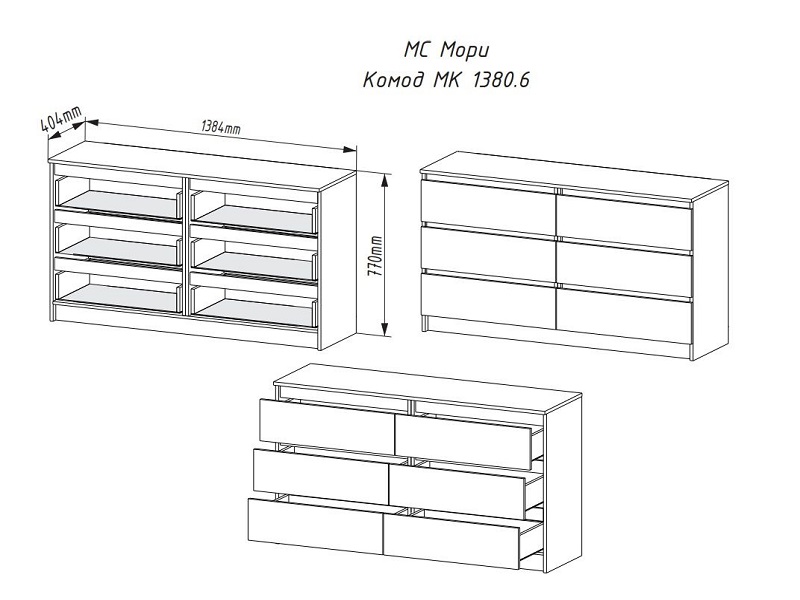 МС Мори
Комод МК 1380.6

404mm
1384mm
770mm