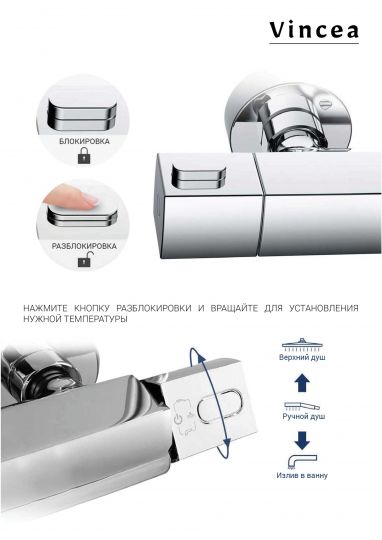 Vincea

БЛОКИРОВКА

РАЗБЛОКИРОВКА

НАЖМИТЕ КНОПКУ РАЗБЛОКИРОВКИ И ВРАЩАЙТЕ ДЛЯ УСТАНОВЛЕНИЯ НУЖНОЙ ТЕМПЕРАТУРЫ

Верхний душ

Ручной душ

Излив в ванну