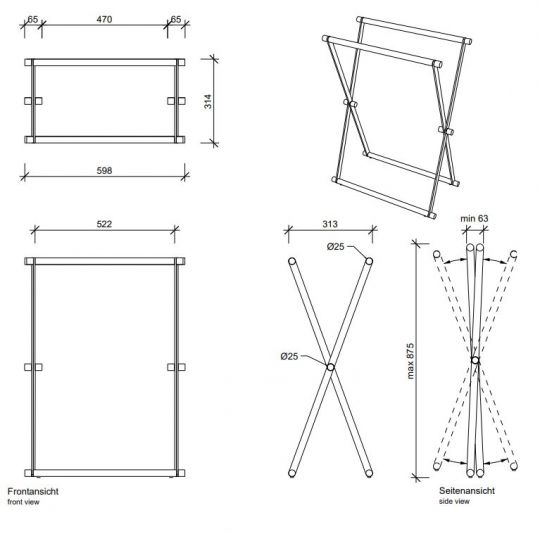 65
470
65
314
598
522
313
Ø25
Ø25
min 63
max 875
Frontansicht
front view
Seitenansicht
side view