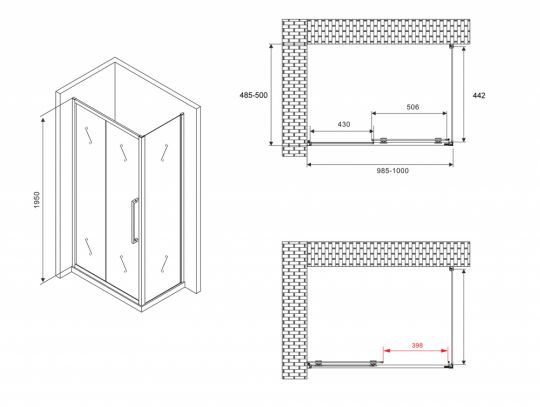 1950

485-500

442

506

430

985-1000

398