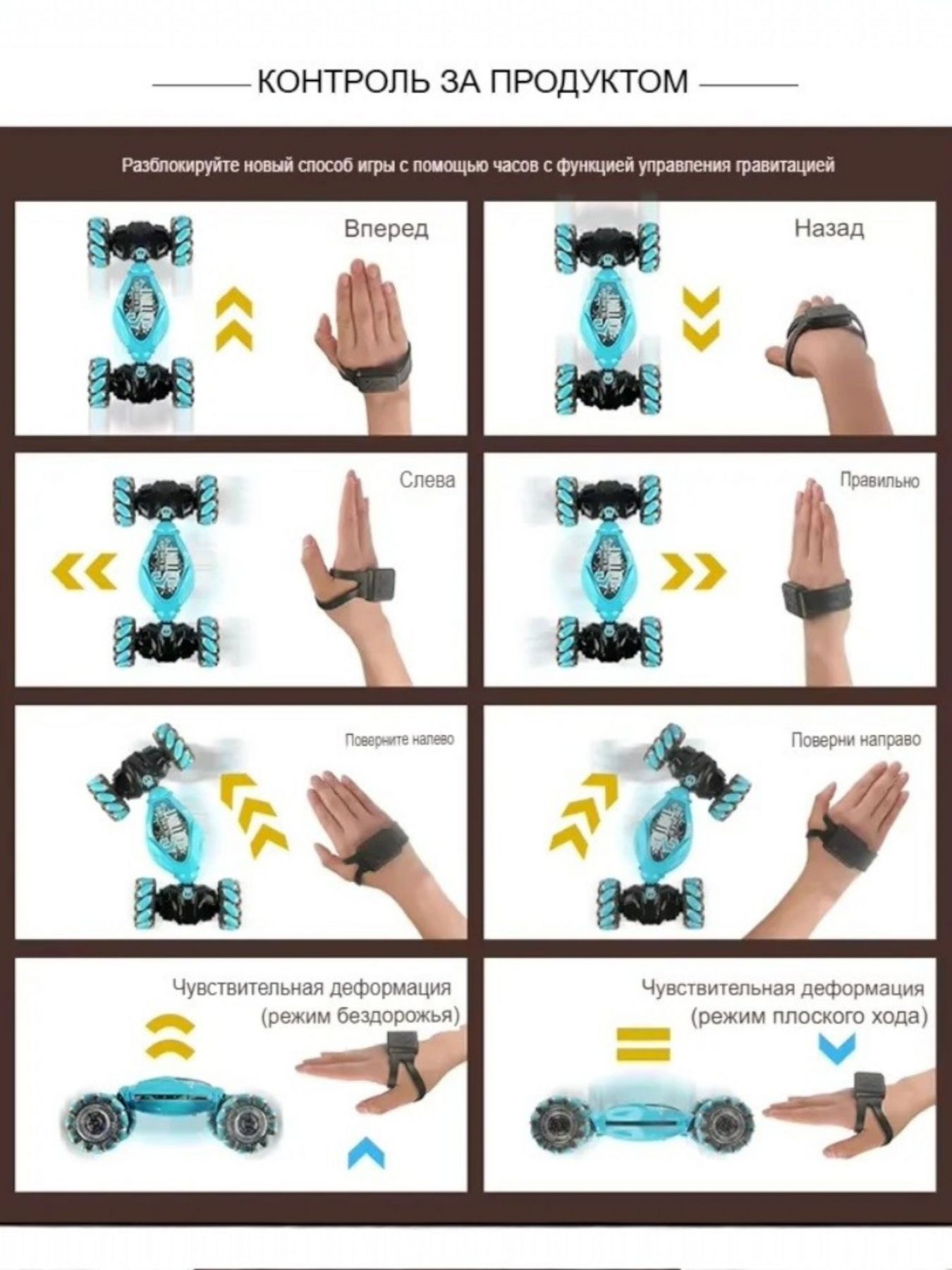 КОНТРОЛЬ ЗА ПРОДУКТОМ

Разблокируйте новый способ игры с помощью часов с функцией управления гравитацией

Вперед

Назад

Слева

Правильно

Поверните налево

Поверни направо

Чувствительная деформация (режим бездорожья)

Чувствительная деформация (режим плоского хода)