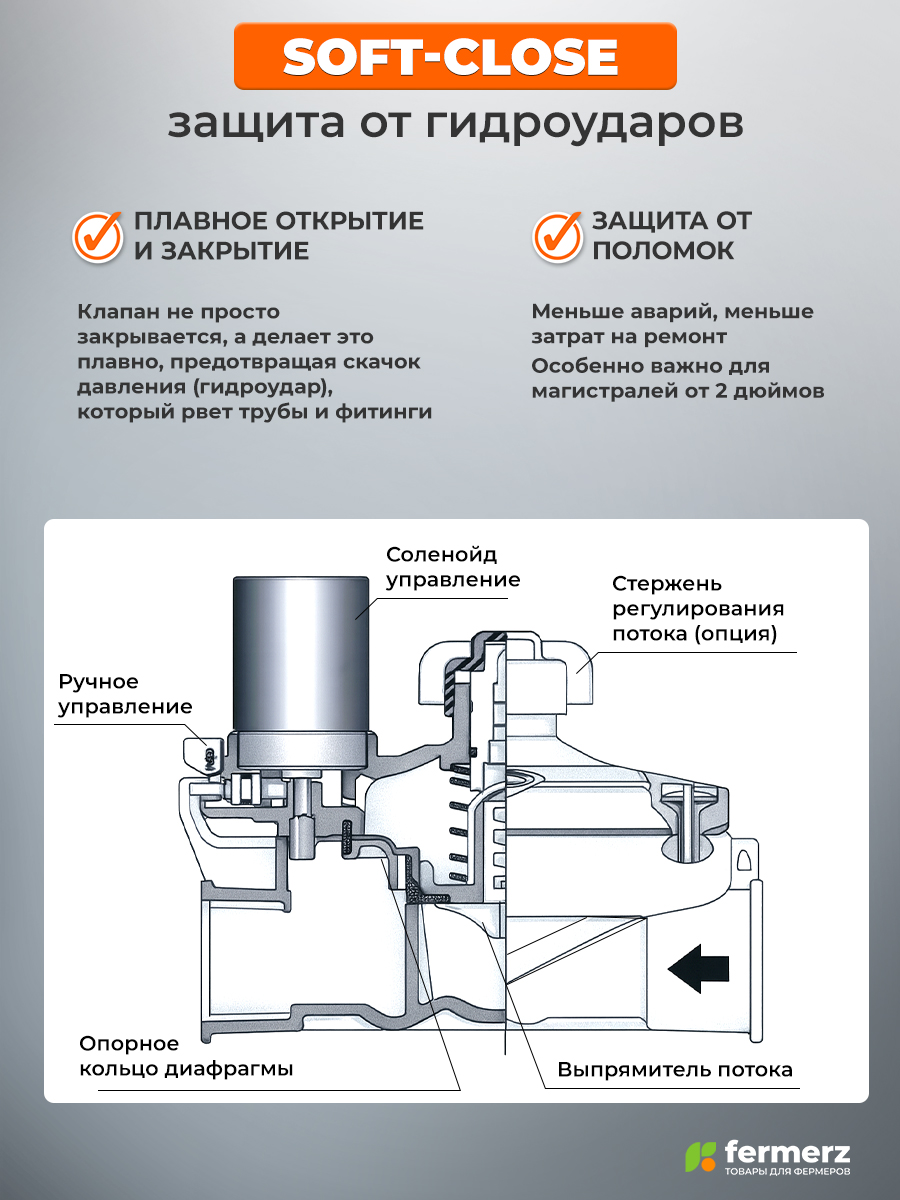 SOFT-CLOSE

защита от гидроударов

ПЛАВНОЕ ОТКРЫТИЕ И ЗАКРЫТИЕ

Клапан не просто закрывается, а делает это плавно, предотвращая скачок давления (гидроудар), который рвет трубы и фитинги

ЗАЩИТА ОТ ПОЛОМОК

Меньше аварий, меньше затрат на ремонт

Особенно важно для магистралей от 2 дюймов

Соленойд управление

Стержень регулирования потока (опция)

Ручное управление

Опорное кольцо диафрагмы

Выпрямитель потока

fermerz
ТОВАРЫ ДЛЯ ФЕРМЕРОВ