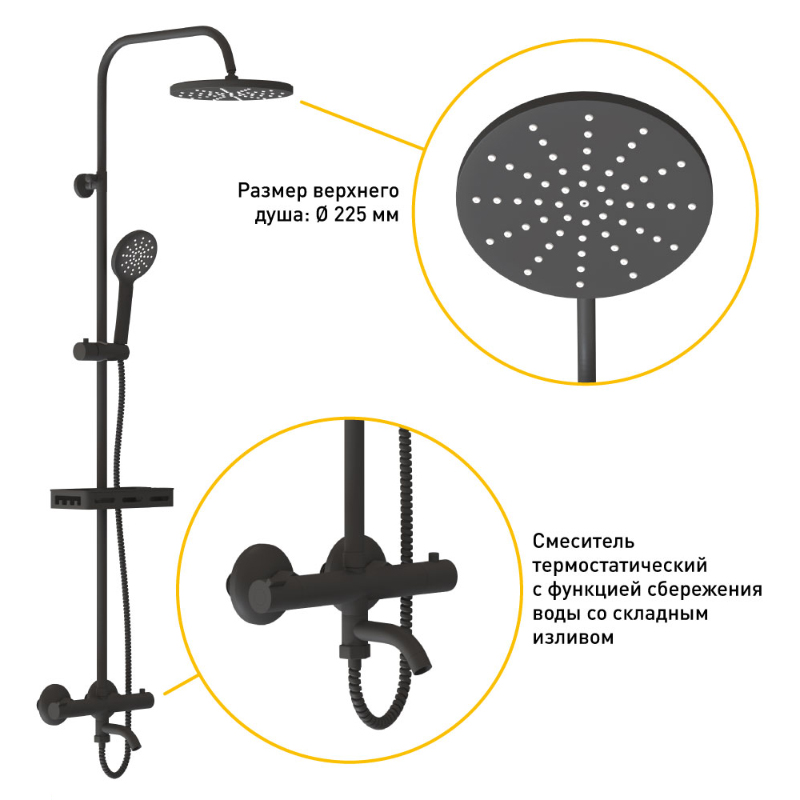 Размер верхнего душа: Ø 225 мм

Смеситель термостатический с функцией сбережения воды со складным изливом