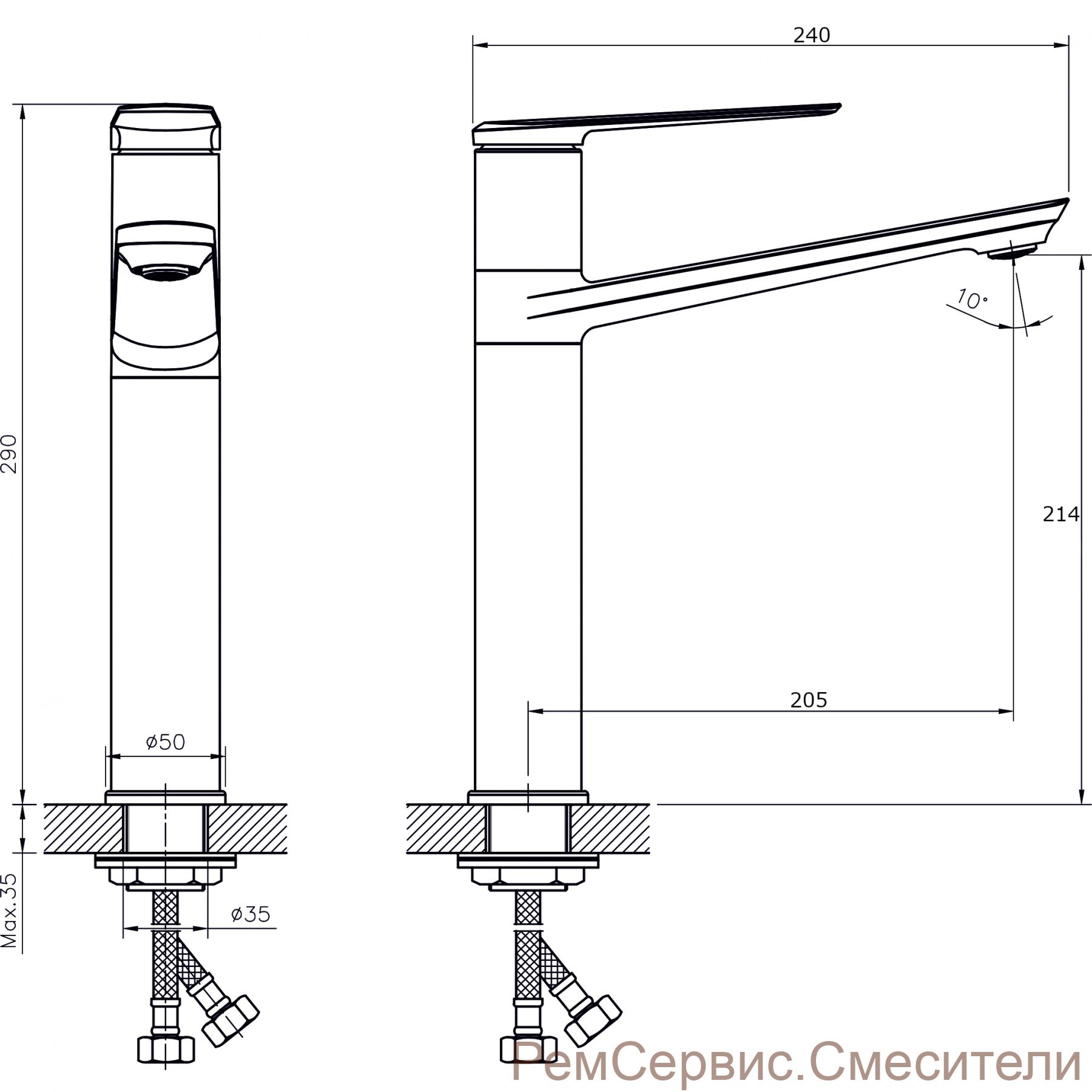 240

290

10°

214

205

ø50

Max.35

ø35

РемСервис.Смесители