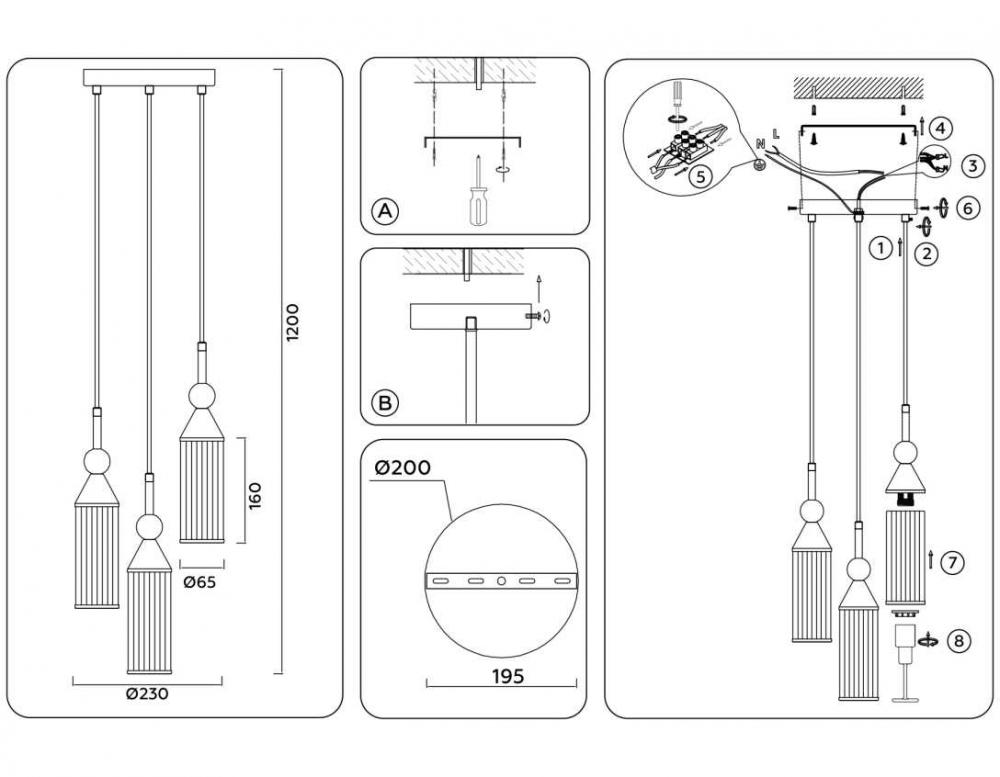 1200

160

Ø65

Ø230

A

B

Ø200

195

N L

5

4

3

6

1

2

7

8