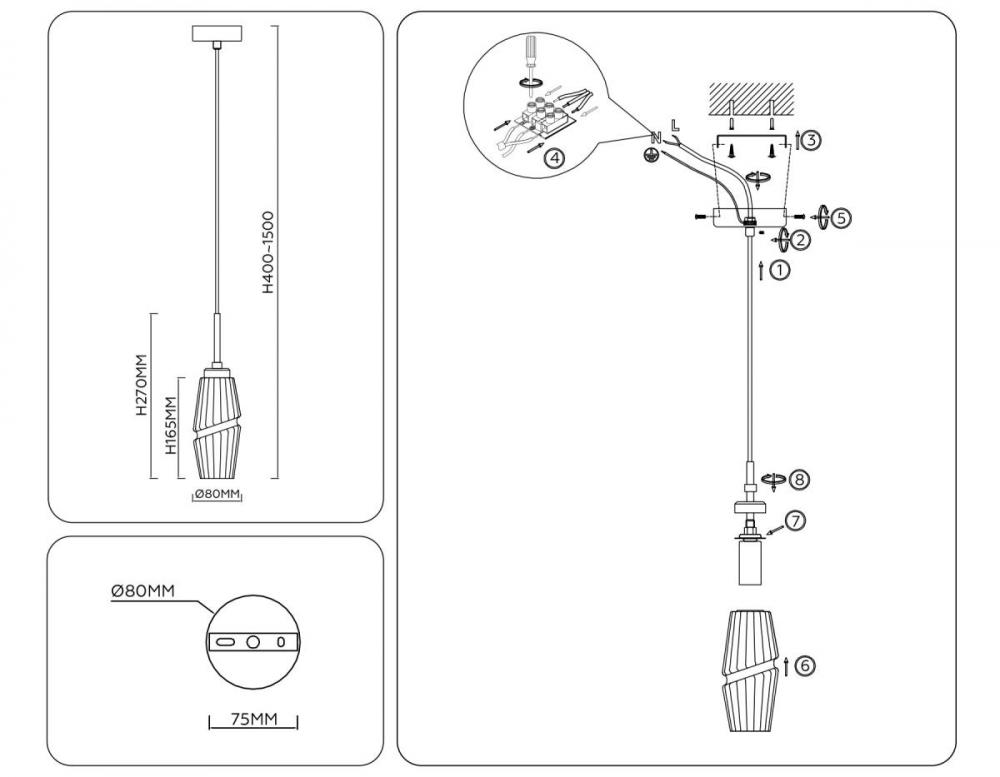 H400~1500
H270MM
H165MM
Ø80MM

Ø80MM
75MM

4
N
L
3
5
2
1
8
7
6