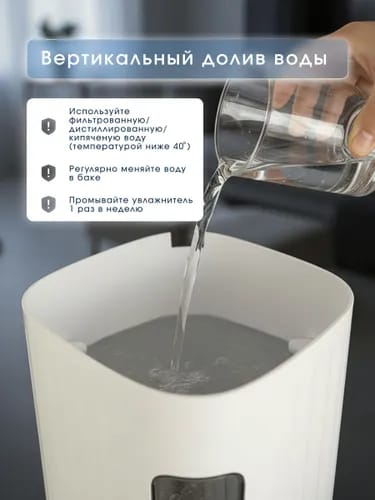 Вертикальный долив воды

Используйте фильтрованную/ дистиллированную/ кипяченую воду (температурой ниже 40°)

Регулярно меняйте воду в баке

Промывайте увлажнитель 1 раз в неделю