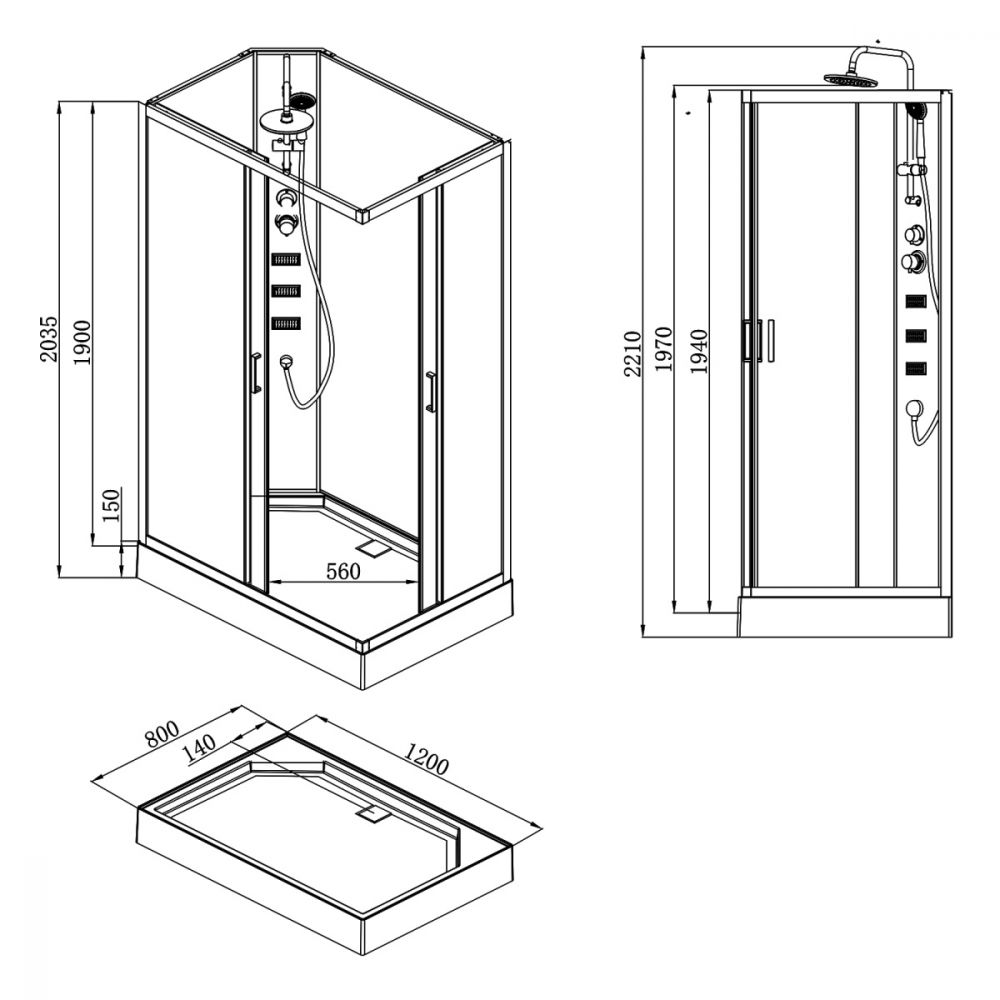 2035
1900
150
560
2210
1970
1940
800
140
1200