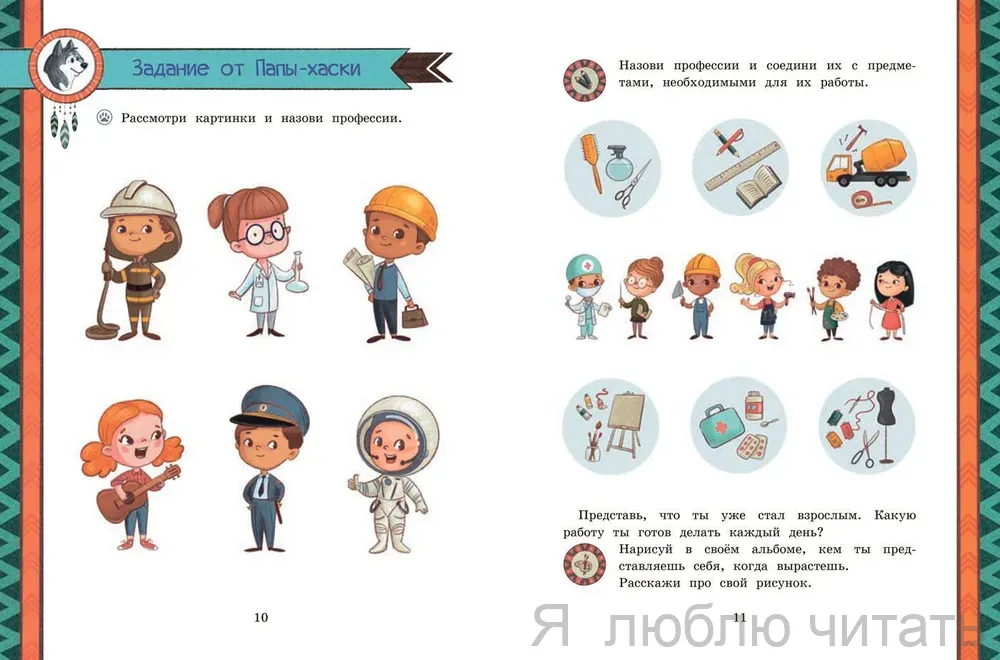 Задание от Папы-хаски

Рассмотри картинки и назови профессии.

10

Назови профессии и соедини их с предметами, необходимыми для их работы.

Представь, что ты уже стал взрослым. Какую работу ты готов делать каждый день?

Нарисуй в своём альбоме, кем ты представляешь себя, когда вырастешь.

Расскажи про свой рисунок.

11

Я люблю читат