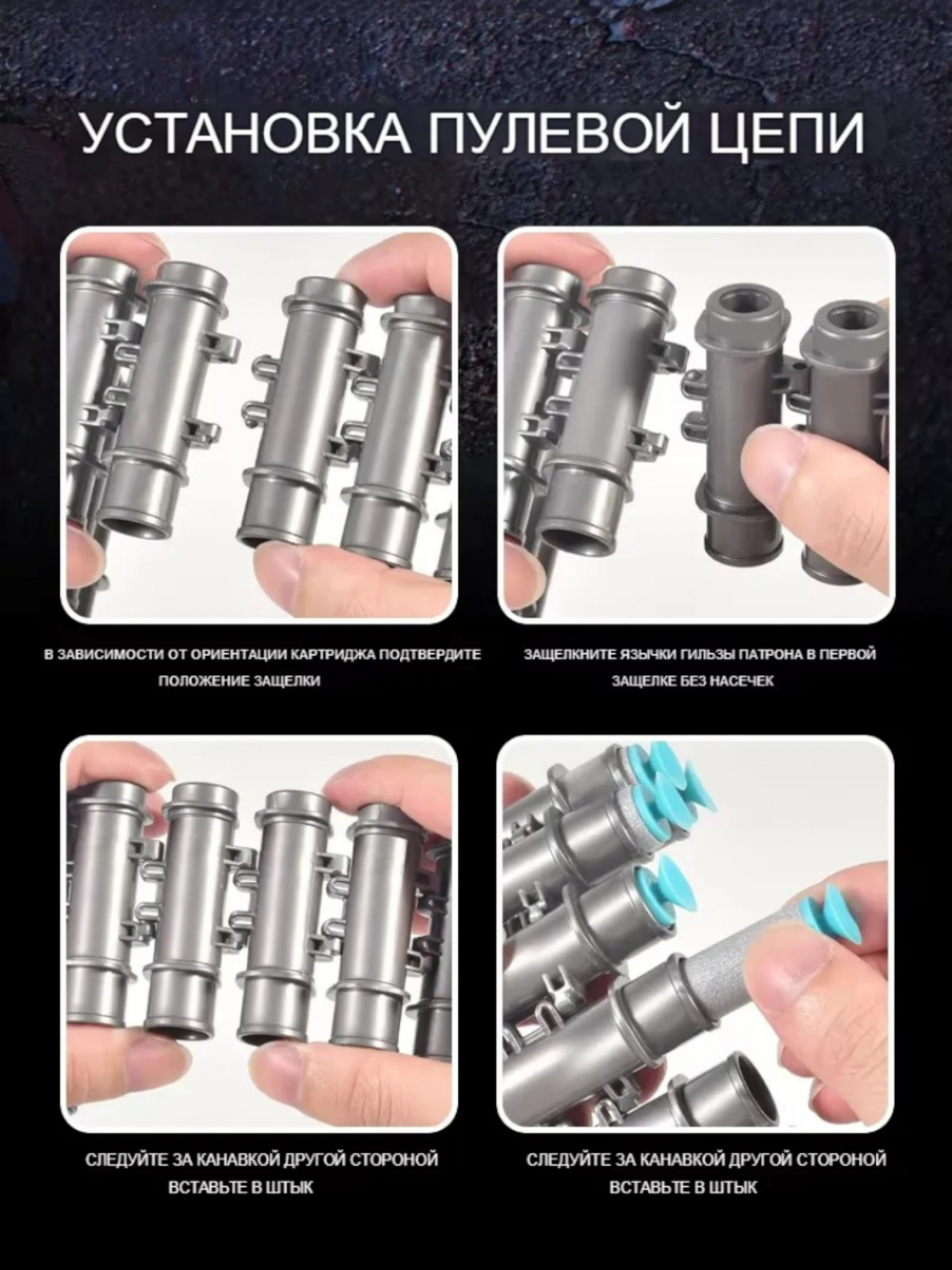 УСТАНОВКА ПУЛЕВОЙ ЦЕПИ

В ЗАВИСИМОСТИ ОТ ОРИЕНТАЦИИ КАРТРИДЖА ПОДТВЕРДИТЕ ПОЛОЖЕНИЕ ЗАЩЕЛКИ

ЗАЩЕЛКНИТЕ ЯЗЫЧКИ ГИЛЬЗЫ ПАТРОНА В ПЕРВОЙ ЗАЩЕЛКЕ БЕЗ НАСЕЧЕК

СЛЕДУЙТЕ ЗА КАНАВКОЙ ДРУГОЙ СТОРОНОЙ ВСТАВЬТЕ В ШТЫК

СЛЕДУЙТЕ ЗА КАНАВКОЙ ДРУГОЙ СТОРОНОЙ ВСТАВЬТЕ В ШТЫК