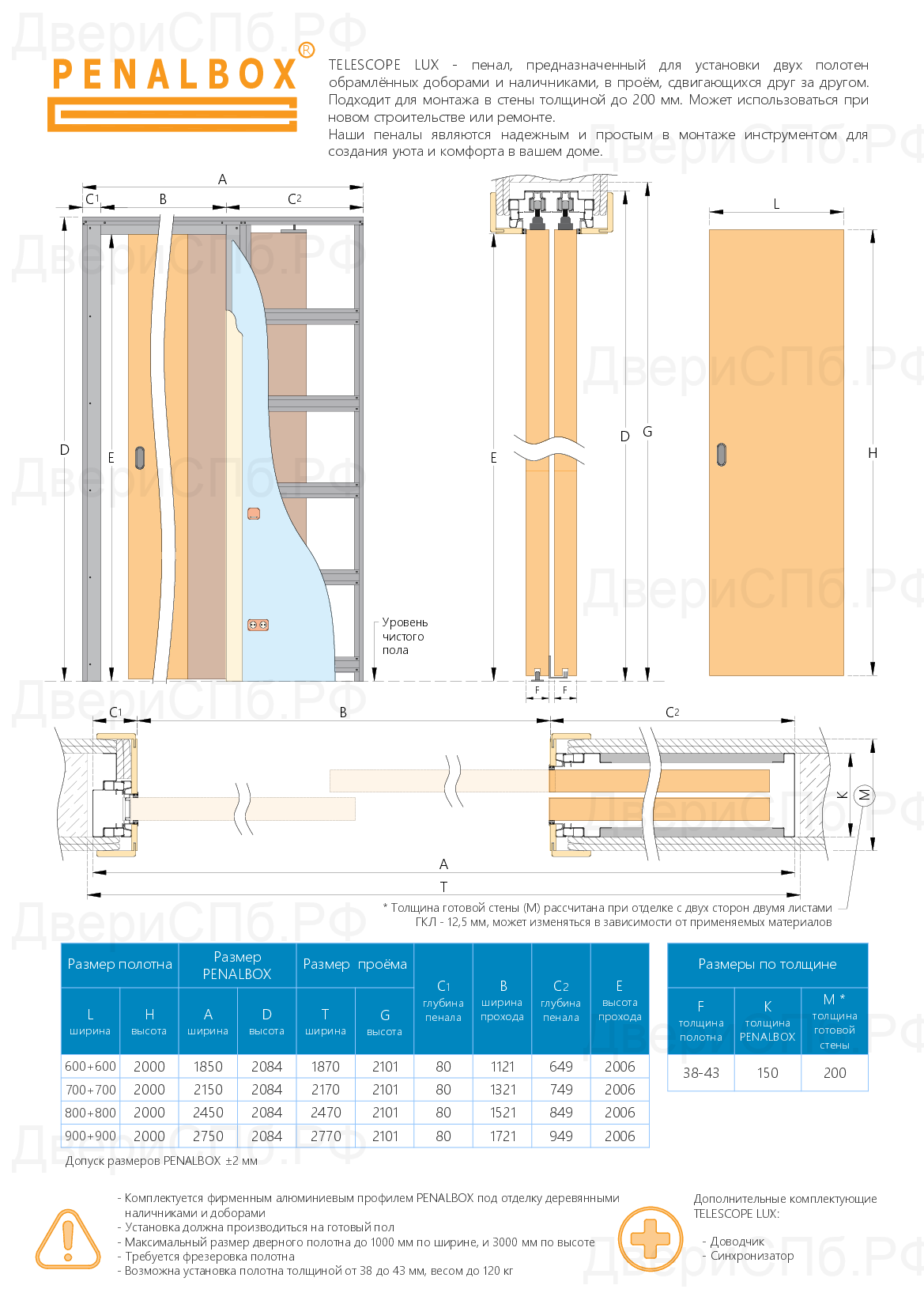 ДвериСПб.РФ

PENALBOX®

TELESCOPE LUX - пенал, предназначенный для установки двух полотен обрамлённых доборами и наличниками, в проём, сдвигающихся друг за другом. Подходит для монтажа в стены толщиной до 200 мм. Может использоваться при новом строительстве или ремонте.
Наши пеналы являются надежным и простым в монтаже инструментом для создания уюта и комфорта в вашем доме.

A
C1 B C2
D E
Уровень чистого пола
E D G
F F
L
H

C1 B C2
K M
A
T

* Толщина готовой стены (M) рассчитана при отделке с двух сторон двумя листами ГКЛ - 12,5 мм, может изменяться в зависимости от применяемых материалов

| Размер полотна | | Размер PENALBOX | | Размер проёма | | C1 глубина пенала | B ширина прохода | C2 глубина пенала | E высота прохода |
|---|---|---|---|---|---|---|---|---|---|
| L ширина | H высота | A ширина | D высота | T ширина | G высота | | | | |
| 600+600 | 2000 | 1850 | 2084 | 1870 | 2101 | 80 | 1121 | 649 | 2006 |
| 700+700 | 2000 | 2150 | 2084 | 2170 | 2101 | 80 | 1321 | 749 | 2006 |
| 800+800 | 2000 | 2450 | 2084 | 2470 | 2101 | 80 | 1521 | 849 | 2006 |
| 900+900 | 2000 | 2750 | 2084 | 2770 | 2101 | 80 | 1721 | 949 | 2006 |

Допуск размеров PENALBOX ±2 мм

| Размеры по толщине | | |
|---|---|---|
| F толщина полотна | K толщина PENALBOX | M * толщина готовой стены |
| 38-43 | 150 | 200 |

- Комплектуется фирменным алюминиевым профилем PENALBOX под отделку деревянными наличниками и доборами
- Установка должна производиться на готовый пол
- Максимальный размер дверного полотна до 1000 мм по ширине, и 3000 мм по высоте
- Требуется фрезеровка полотна
- Возможна установка полотна толщиной от 38 до 43 мм, весом до 120 кг

Дополнительные комплектующие TELESCOPE LUX:

- Доводчик
- Синхронизатор