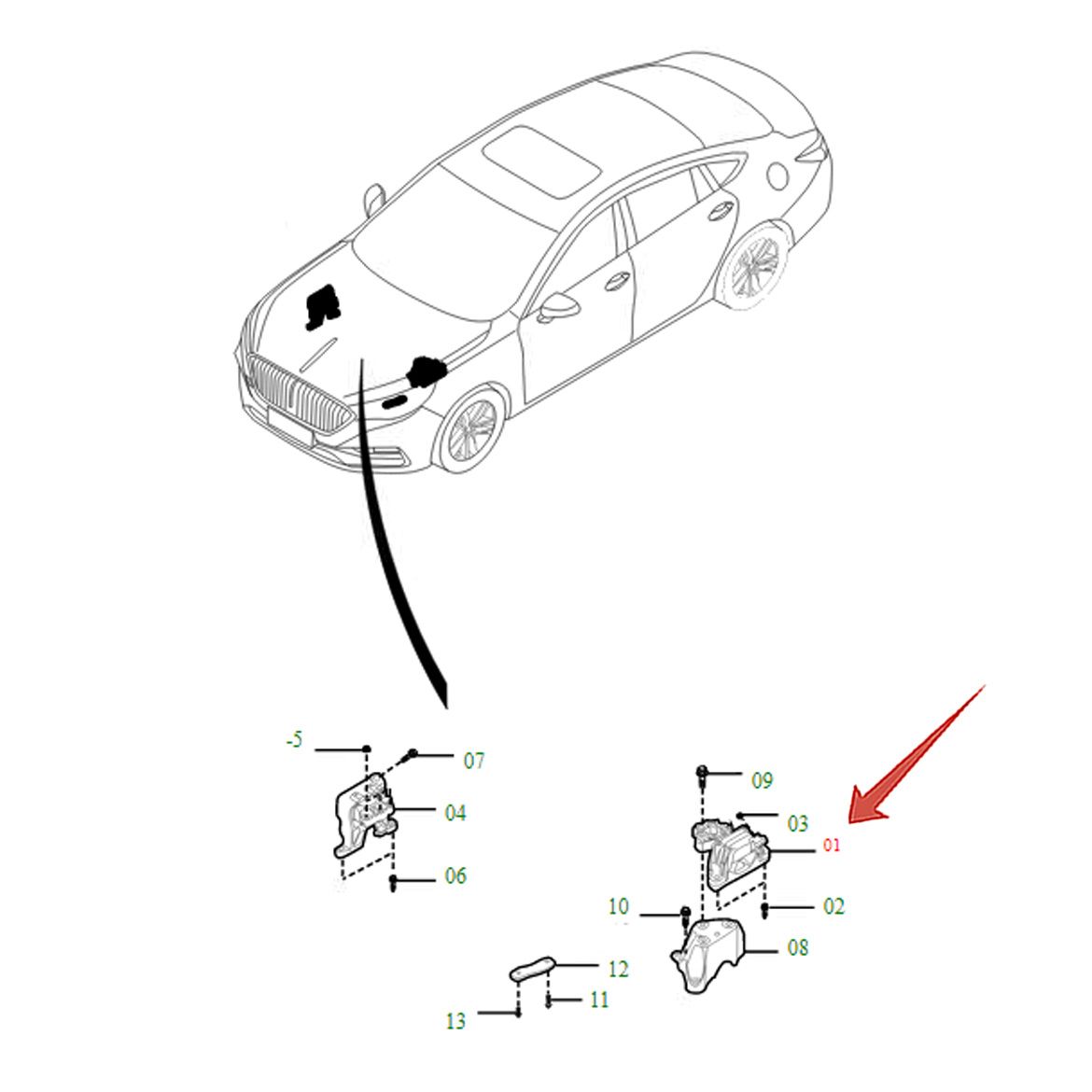 -5
07
04
06
09
03
01
02
10
08
12
11
13