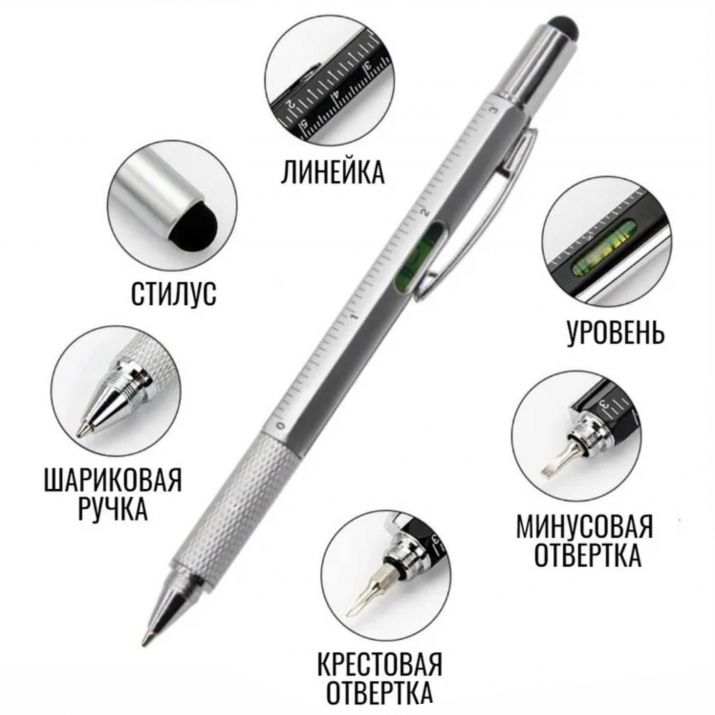 ЛИНЕЙКА

СТИЛУС

УРОВЕНЬ

ШАРИКОВАЯ РУЧКА

МИНУСОВАЯ ОТВЕРТКА

КРЕСТОВАЯ ОТВЕРТКА

0

1

2

3