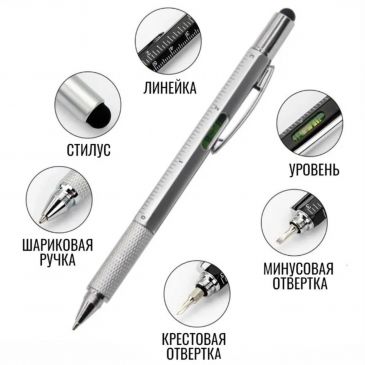 ЛИНЕЙКА

СТИЛУС

УРОВЕНЬ

ШАРИКОВАЯ РУЧКА

МИНУСОВАЯ ОТВЕРТКА

КРЕСТОВАЯ ОТВЕРТКА