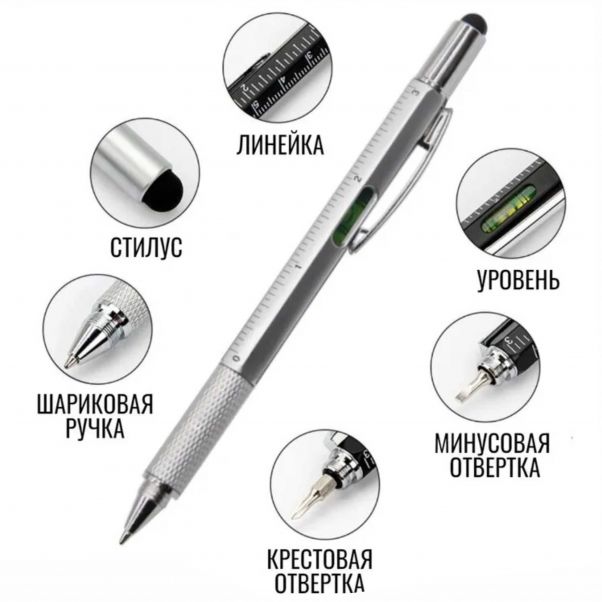 ЛИНЕЙКА

СТИЛУС

УРОВЕНЬ

ШАРИКОВАЯ РУЧКА

МИНУСОВАЯ ОТВЕРТКА

КРЕСТОВАЯ ОТВЕРТКА

0
1
2
3