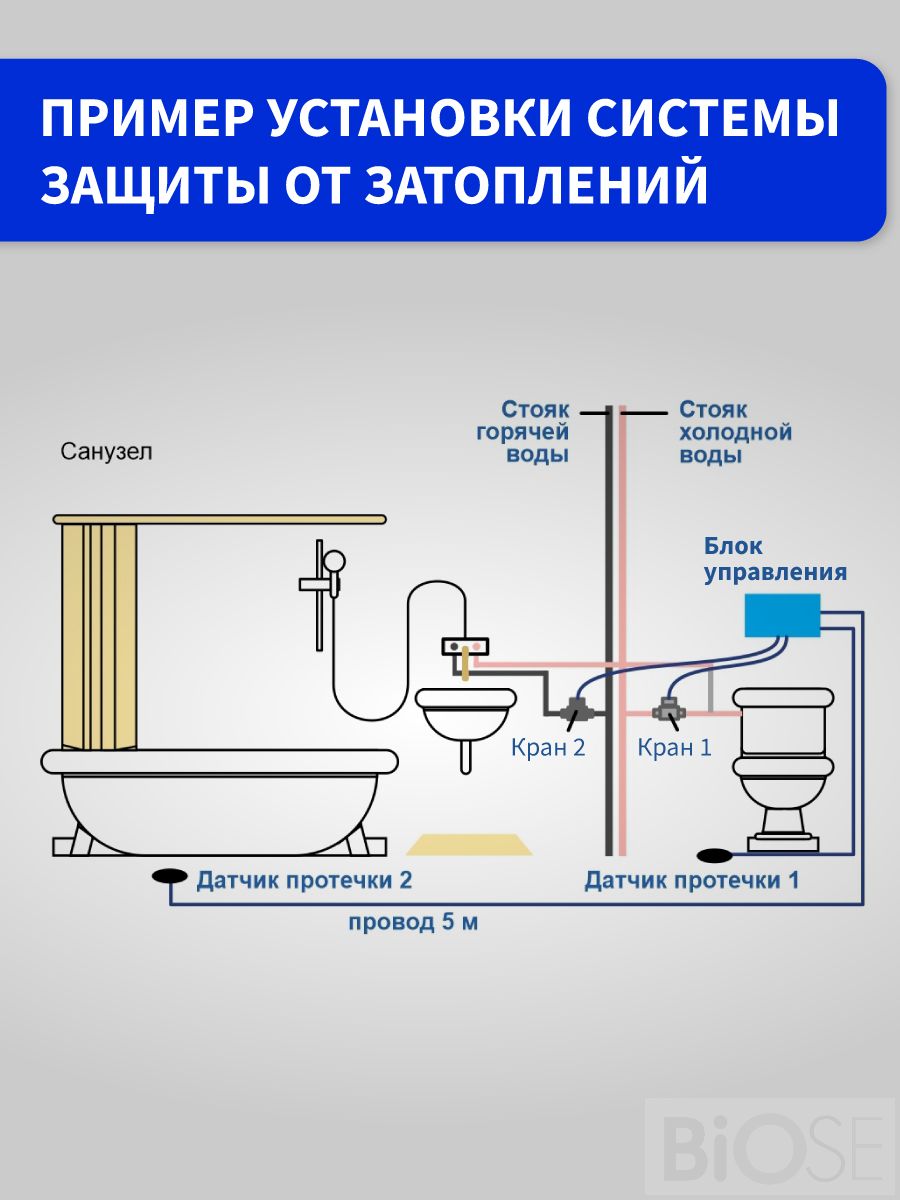 ПРИМЕР УСТАНОВКИ СИСТЕМЫ ЗАЩИТЫ ОТ ЗАТОПЛЕНИЙ

Санузел

Стояк горячей воды

Стояк холодной воды

Блок управления

Кран 2

Кран 1

Датчик протечки 2

Датчик протечки 1

провод 5 м

BiOSE