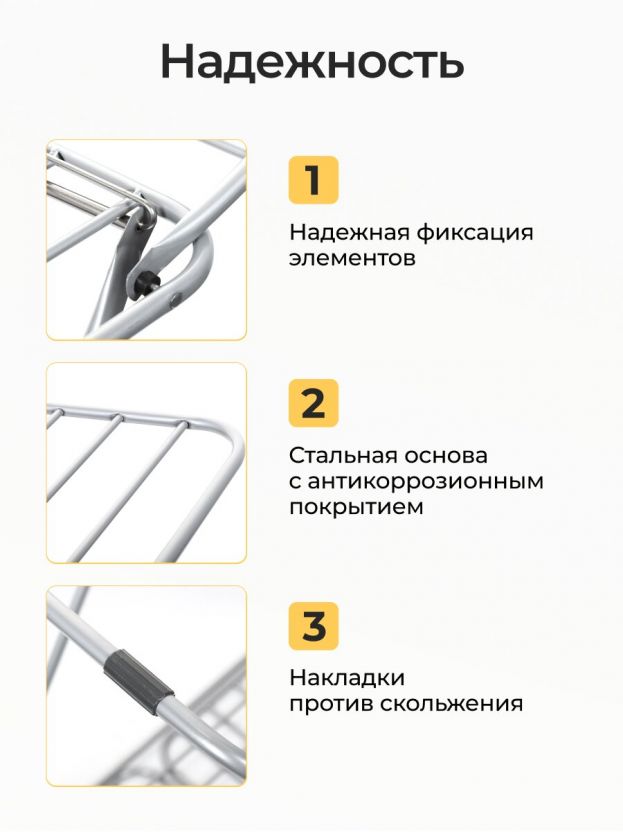 Надежность

1

Надежная фиксация элементов

2

Стальная основа с антикоррозионным покрытием

3

Накладки против скольжения