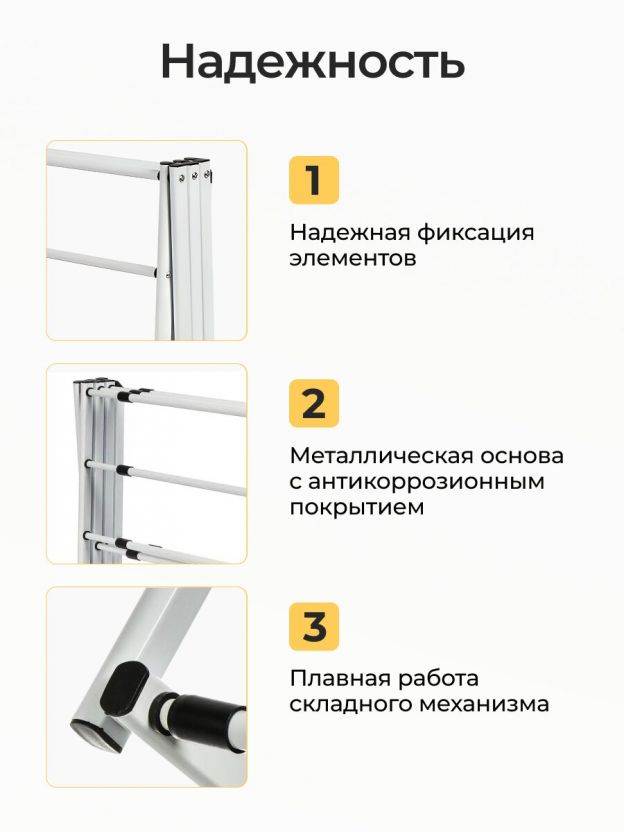 Надежность

1

Надежная фиксация элементов

2

Металлическая основа с антикоррозионным покрытием

3

Плавная работа складного механизма