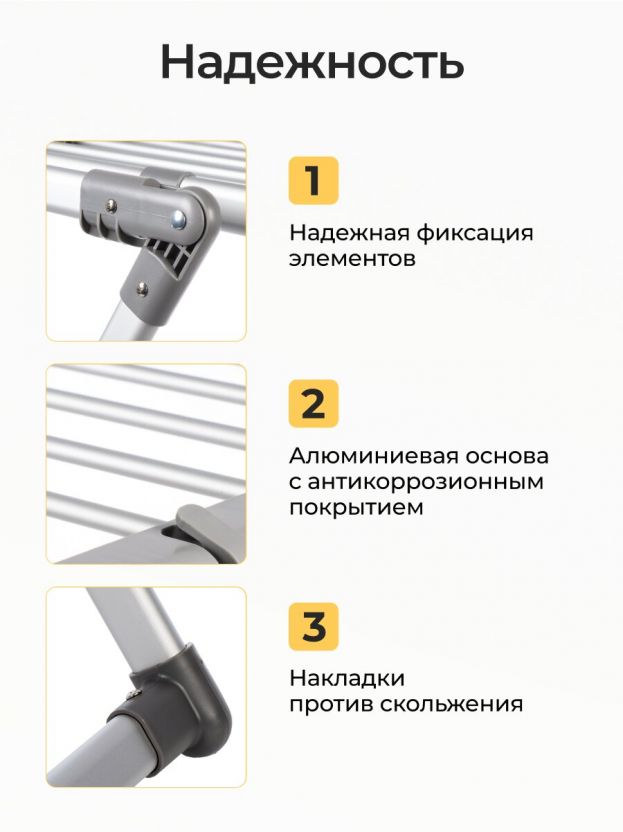 Надежность

1

Надежная фиксация элементов

2

Алюминиевая основа с антикоррозионным покрытием

3

Накладки против скольжения