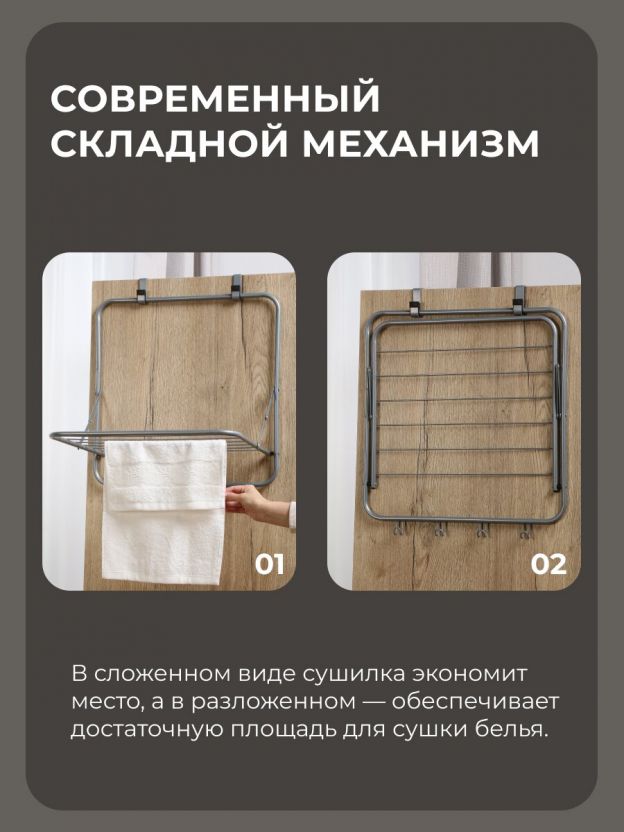 СОВРЕМЕННЫЙ СКЛАДНОЙ МЕХАНИЗМ

01

02

В сложенном виде сушилка экономит место, а в разложенном — обеспечивает достаточную площадь для сушки белья.