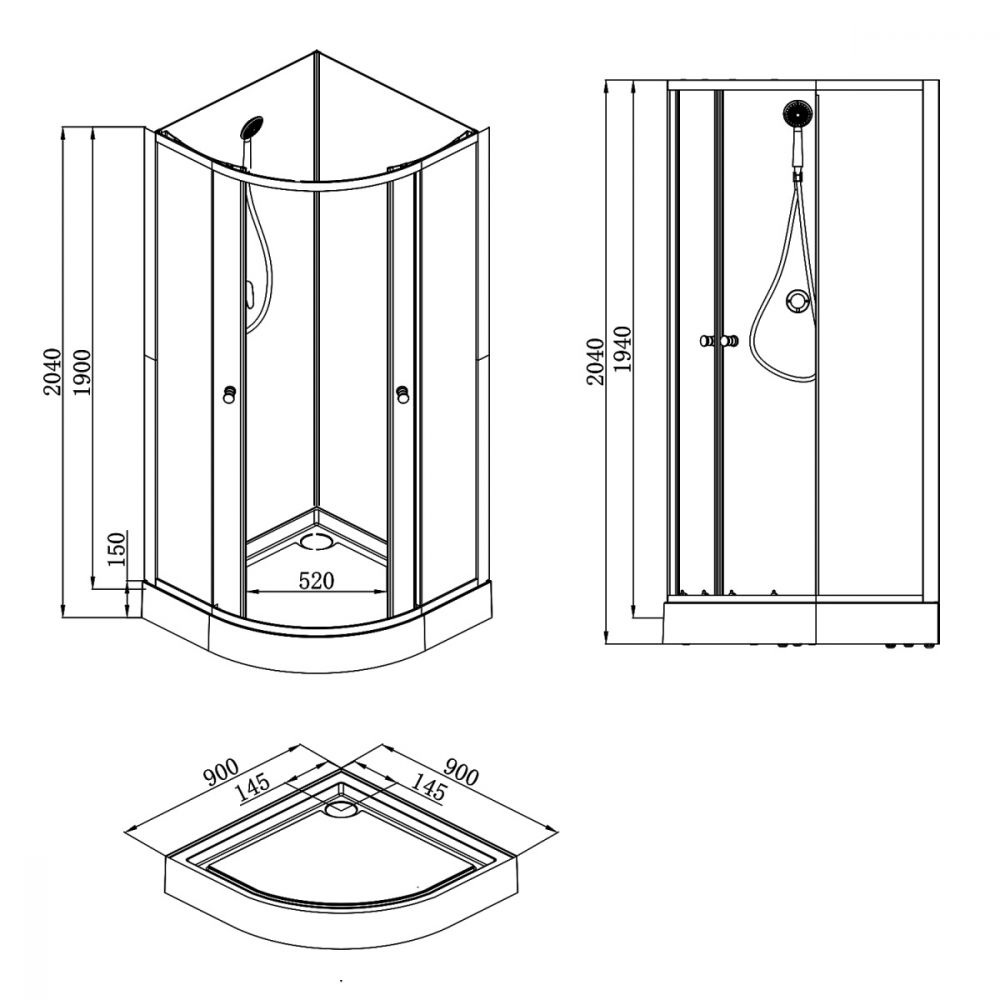 2040
1900
150
520
2040
1940
900
145
145
900