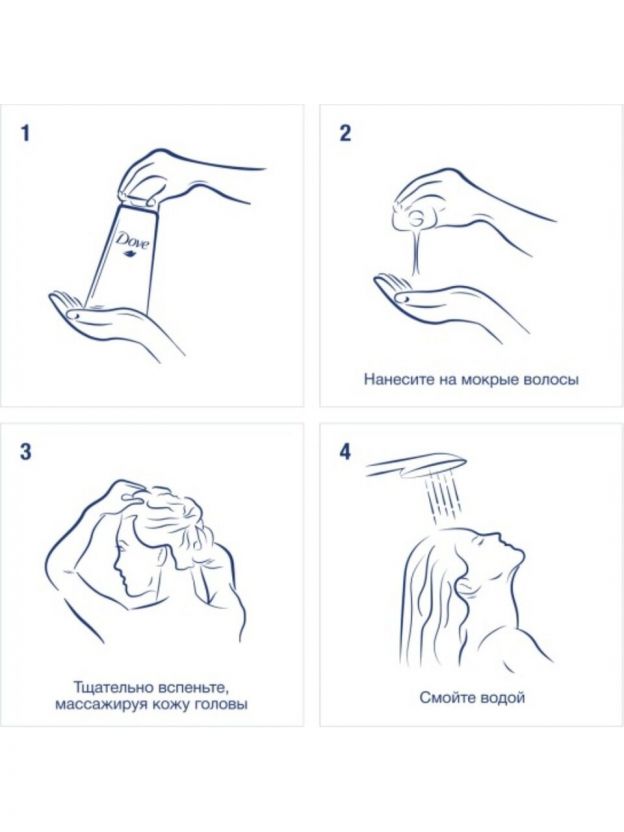 1

Dove

2

Нанесите на мокрые волосы

3

Тщательно вспеньте, массажируя кожу головы

4

Смойте водой