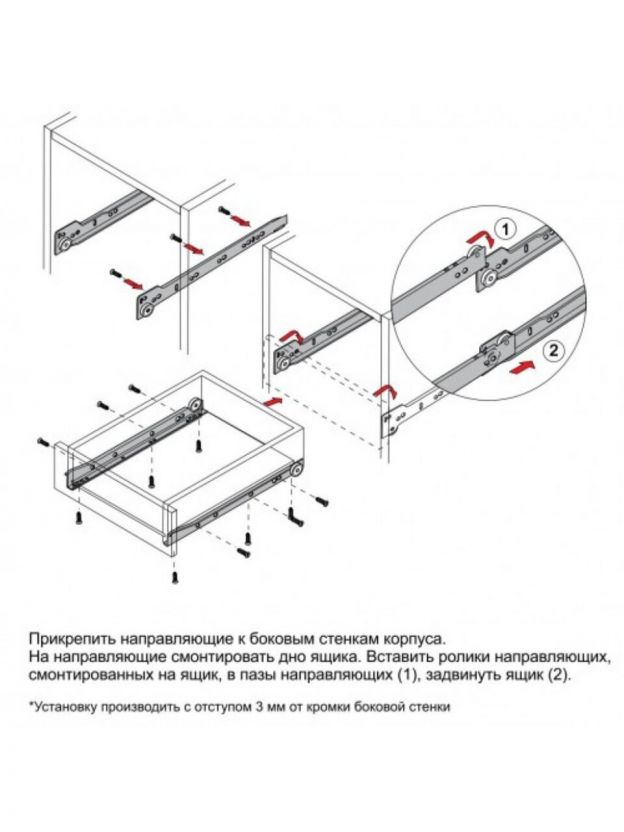 1

2

Прикрепить направляющие к боковым стенкам корпуса.
На направляющие смонтировать дно ящика. Вставить ролики направляющих, смонтированных на ящик, в пазы направляющих (1), задвинуть ящик (2).

*Установку производить с отступом 3 мм от кромки боковой стенки