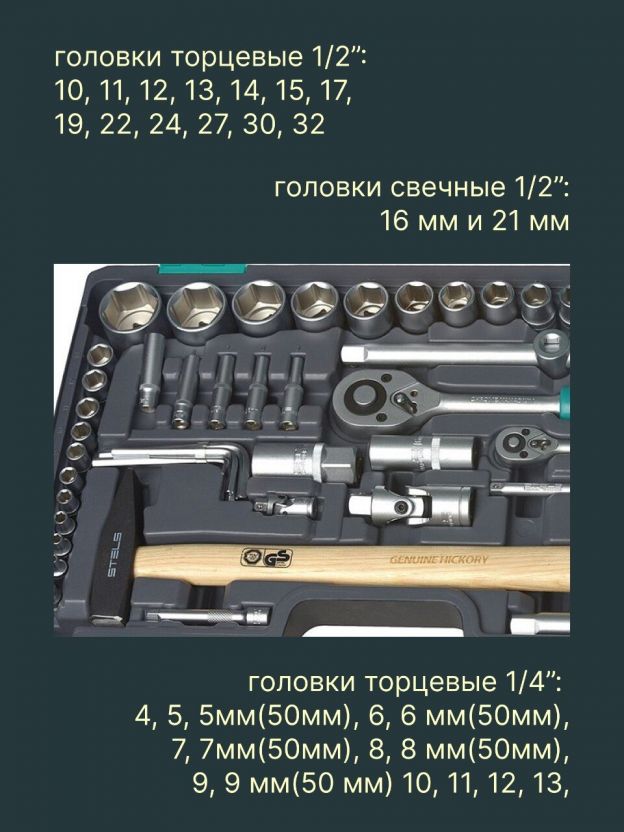 головки торцевые 1/2”:
10, 11, 12, 13, 14, 15, 17, 19, 22, 24, 27, 30, 32

головки свечные 1/2”:
16 мм и 21 мм

STELS

GS

GENUINE HICKORY

головки торцевые 1/4”:
4, 5, 5мм(50мм), 6, 6 мм(50мм), 7, 7мм(50мм), 8, 8 мм(50мм), 9, 9 мм(50 мм) 10, 11, 12, 13,