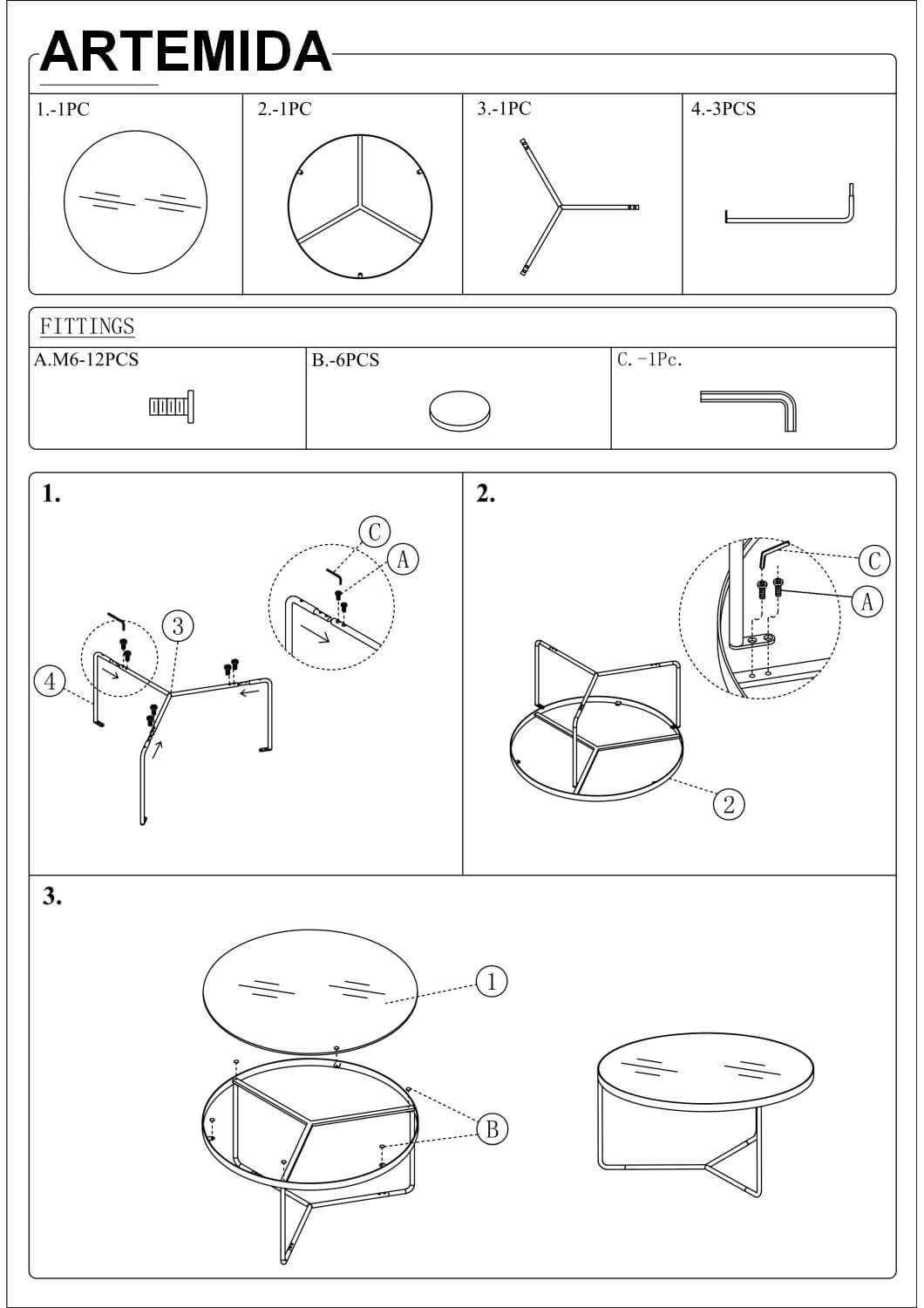 ARTEMIDA

1.-1PC

2.-1PC

3.-1PC

4.-3PCS

FITTINGS

A.M6-12PCS

B.-6PCS

C.-1Pc.

1.

C

A

3

4

2.

C

A

2

3.

1

B