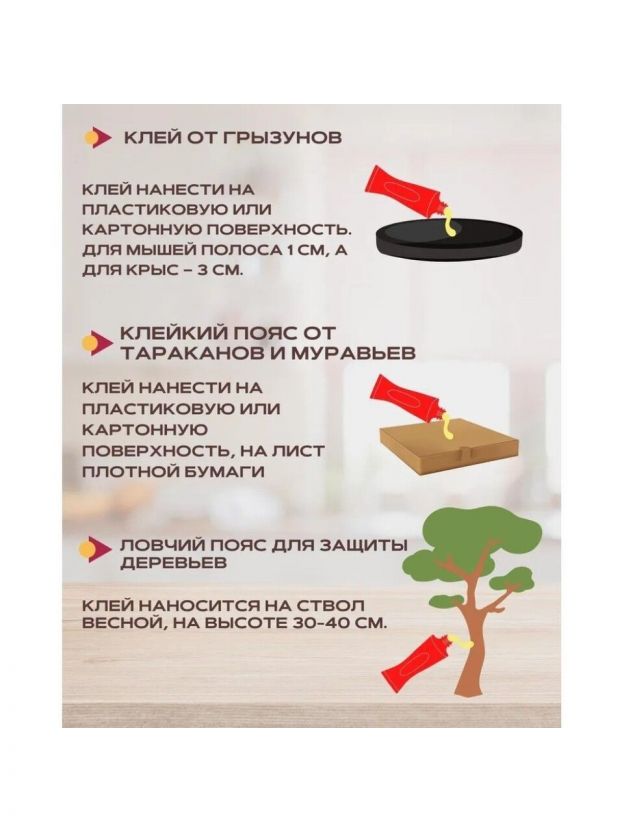 КЛЕЙ ОТ ГРЫЗУНОВ

КЛЕЙ НАНЕСТИ НА ПЛАСТИКОВУЮ ИЛИ КАРТОННУЮ ПОВЕРХНОСТЬ. ДЛЯ МЫШЕЙ ПОЛОСА 1 СМ, А ДЛЯ КРЫС – 3 СМ.

КЛЕЙКИЙ ПОЯС ОТ ТАРАКАНОВ И МУРАВЬЕВ

КЛЕЙ НАНЕСТИ НА ПЛАСТИКОВУЮ ИЛИ КАРТОННУЮ ПОВЕРХНОСТЬ, НА ЛИСТ ПЛОТНОЙ БУМАГИ

ЛОВЧИЙ ПОЯС ДЛЯ ЗАЩИТЫ ДЕРЕВЬЕВ

КЛЕЙ НАНОСИТСЯ НА СТВОЛ ВЕСНОЙ, НА ВЫСОТЕ 30-40 СМ.