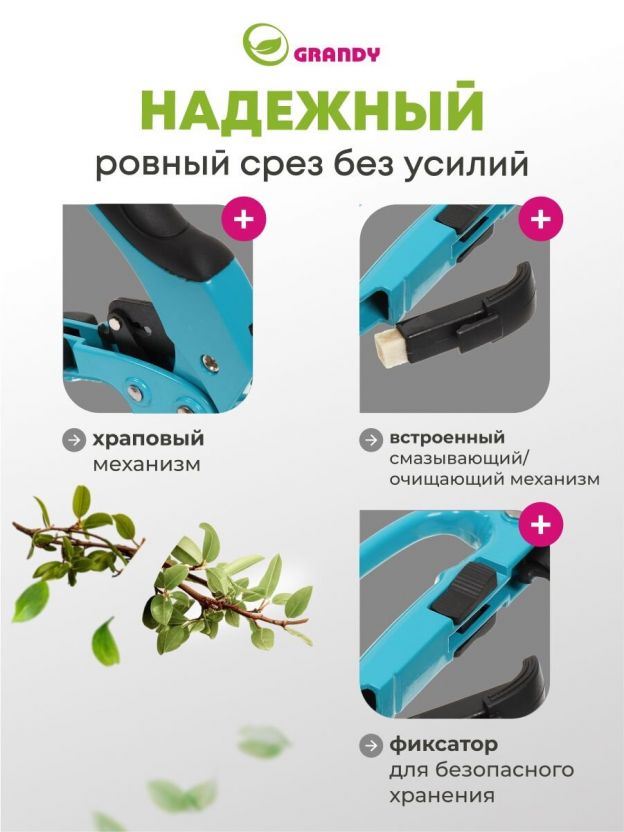 GRANDY

НАДЕЖНЫЙ

ровный срез без усилий

+

+

храповый механизм

встроенный смазывающий/ очищающий механизм

+

фиксатор для безопасного хранения