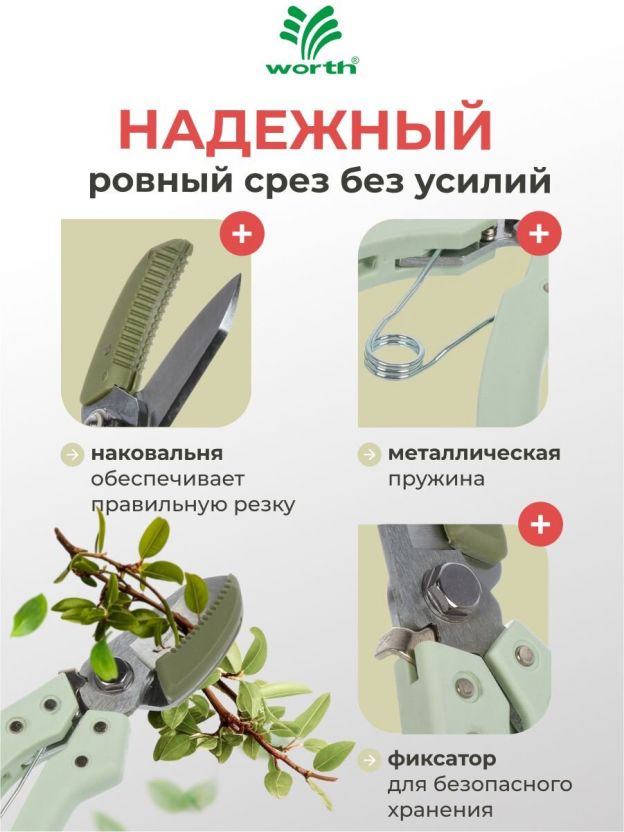 worth®

НАДЕЖНЫЙ
ровный срез без усилий

+

+

наковальня обеспечивает правильную резку

металлическая пружина

+

фиксатор для безопасного хранения