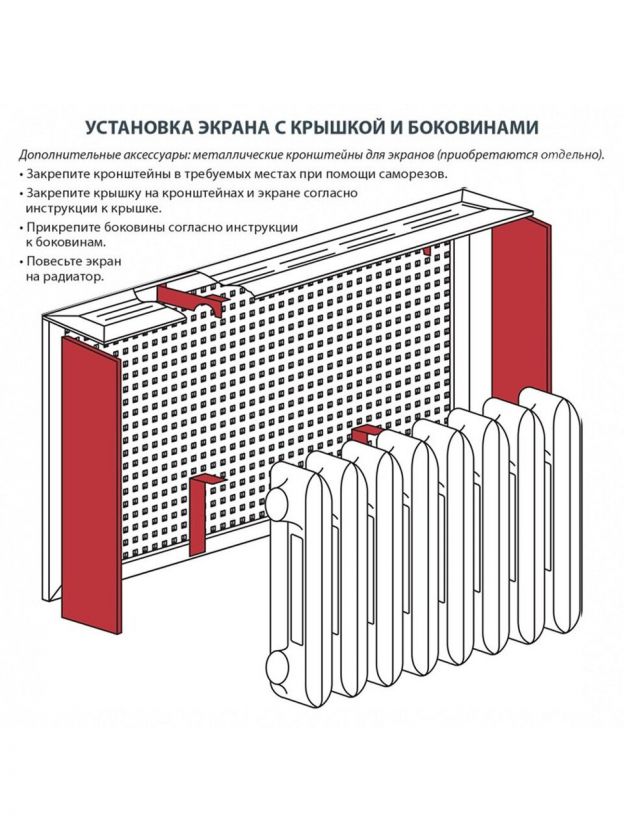 УСТАНОВКА ЭКРАНА С КРЫШКОЙ И БОКОВИНАМИ

Дополнительные аксессуары: металлические кронштейны для экранов (приобретаются отдельно).

• Закрепите кронштейны в требуемых местах при помощи саморезов.
• Закрепите крышку на кронштейнах и экране согласно инструкции к крышке.
• Прикрепите боковины согласно инструкции к боковинам.
• Повесьте экран на радиатор.