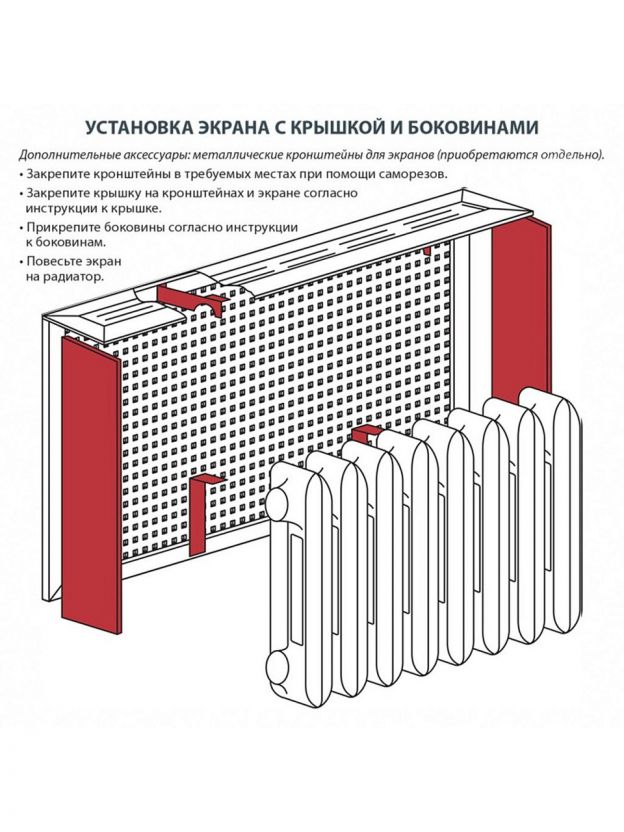 УСТАНОВКА ЭКРАНА С КРЫШКОЙ И БОКОВИНАМИ

Дополнительные аксессуары: металлические кронштейны для экранов (приобретаются отдельно).

• Закрепите кронштейны в требуемых местах при помощи саморезов.
• Закрепите крышку на кронштейнах и экране согласно инструкции к крышке.
• Прикрепите боковины согласно инструкции к боковинам.
• Повесьте экран на радиатор.