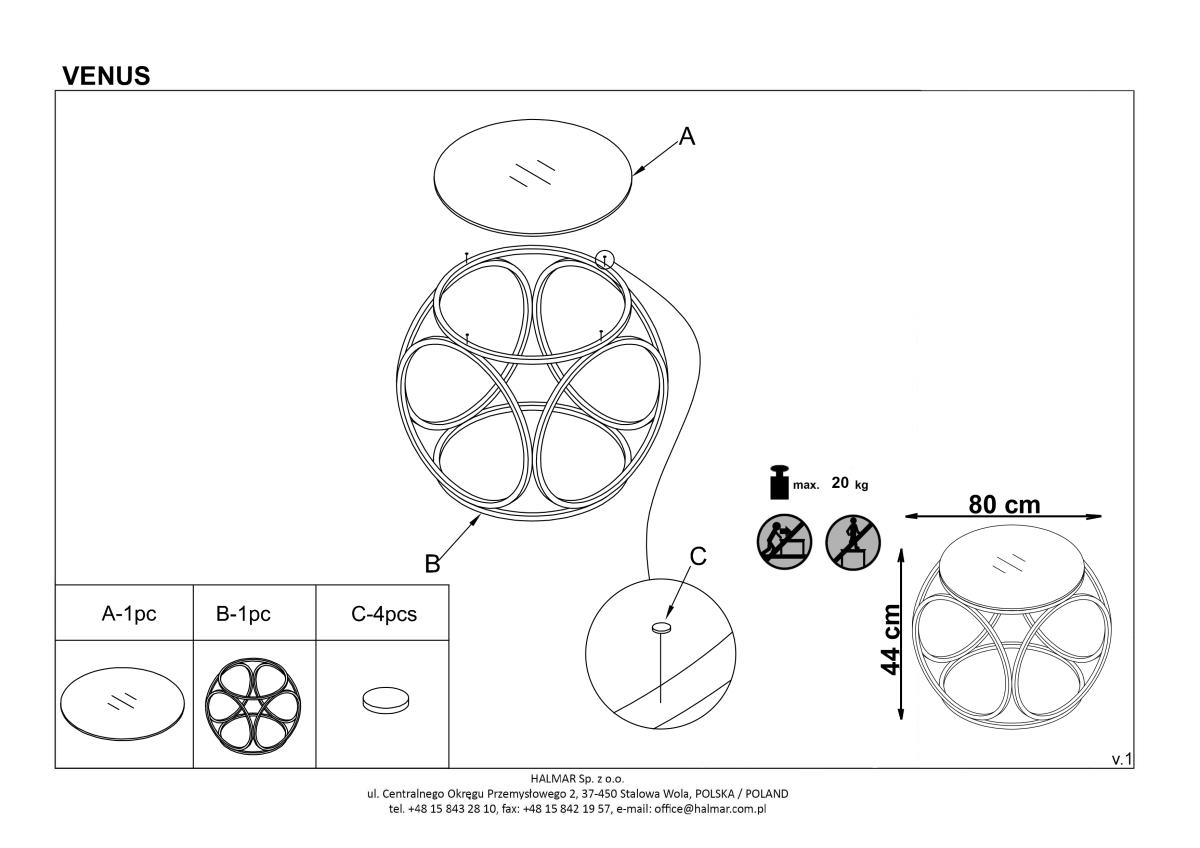 VENUS

A

B

C

max. 20 kg

80 cm

44 cm

| A-1pc | B-1pc | C-4pcs |
|---|---|---|
| | | |

v.1

HALMAR Sp. z o.o.
ul. Centralnego Okręgu Przemysłowego 2, 37-450 Stalowa Wola, POLSKA / POLAND
tel. +48 15 843 28 10, fax: +48 15 842 19 57, e-mail: office@halmar.com.pl