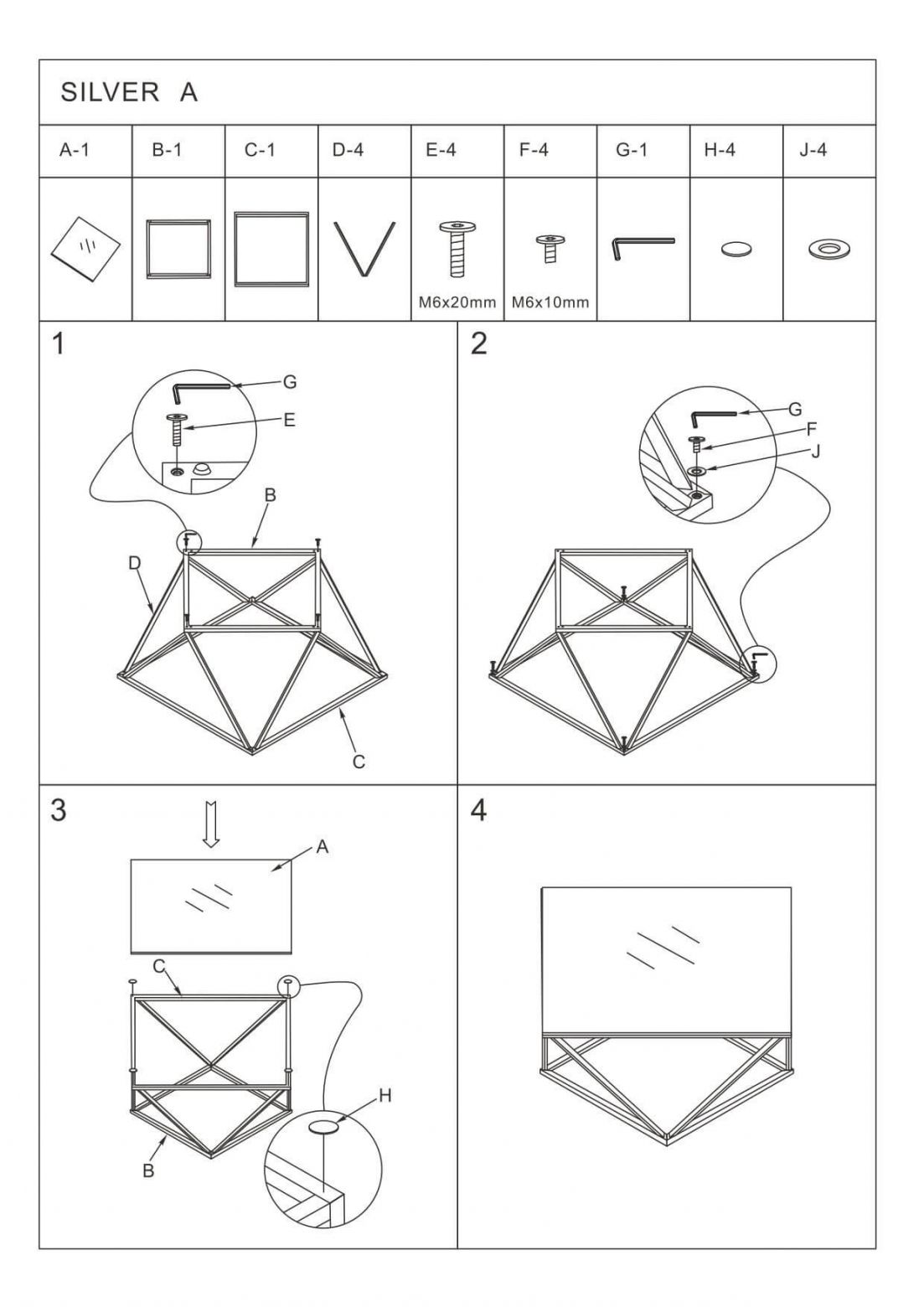 SILVER A

| A-1 | B-1 | C-1 | D-4 | E-4 | F-4 | G-1 | H-4 | J-4 |
|---|---|---|---|---|---|---|---|---|
| | | | | M6x20mm | M6x10mm | | | |

1

G
E
B
D
C

2

G
F
J

3

A
C
H
B

4