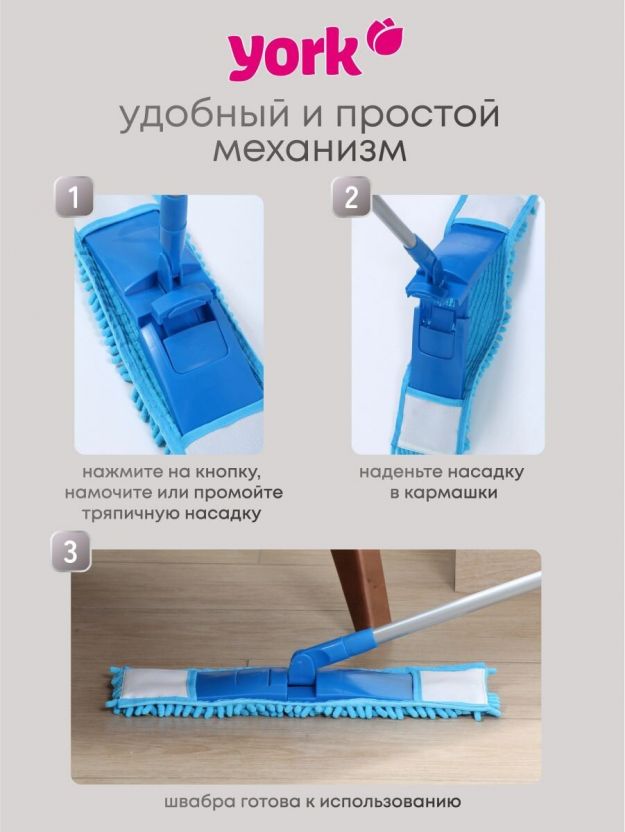 york

удобный и простой механизм

1

нажмите на кнопку, намочите или промойте тряпичную насадку

2

наденьте насадку в кармашки

3

швабра готова к использованию