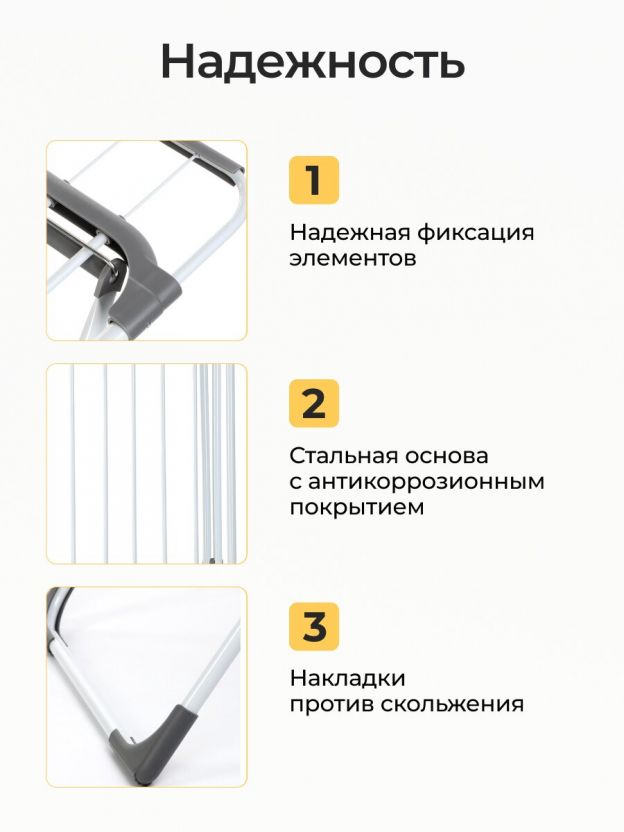 Надежность

1

Надежная фиксация элементов

2

Стальная основа с антикоррозионным покрытием

3

Накладки против скольжения